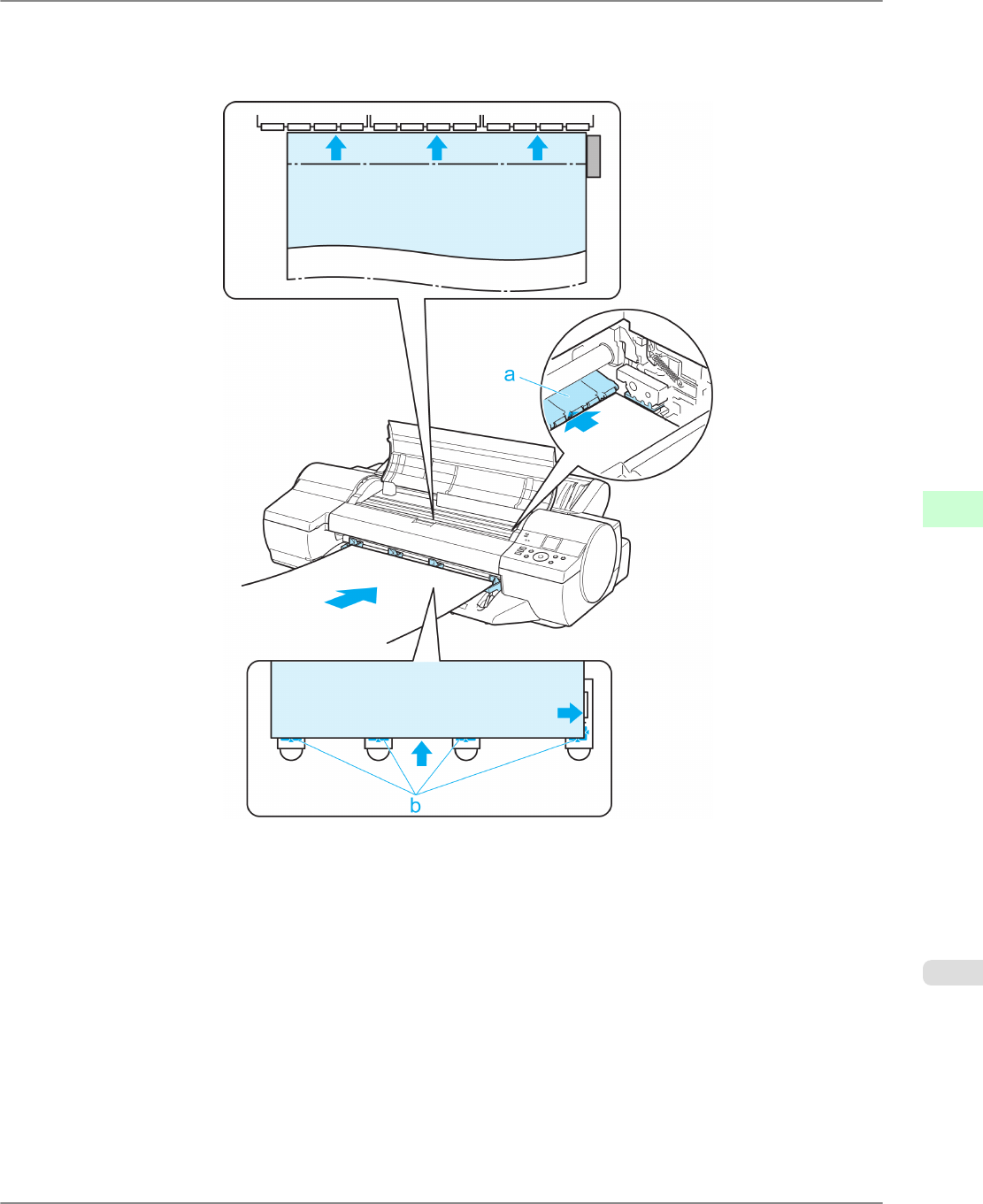 a

b