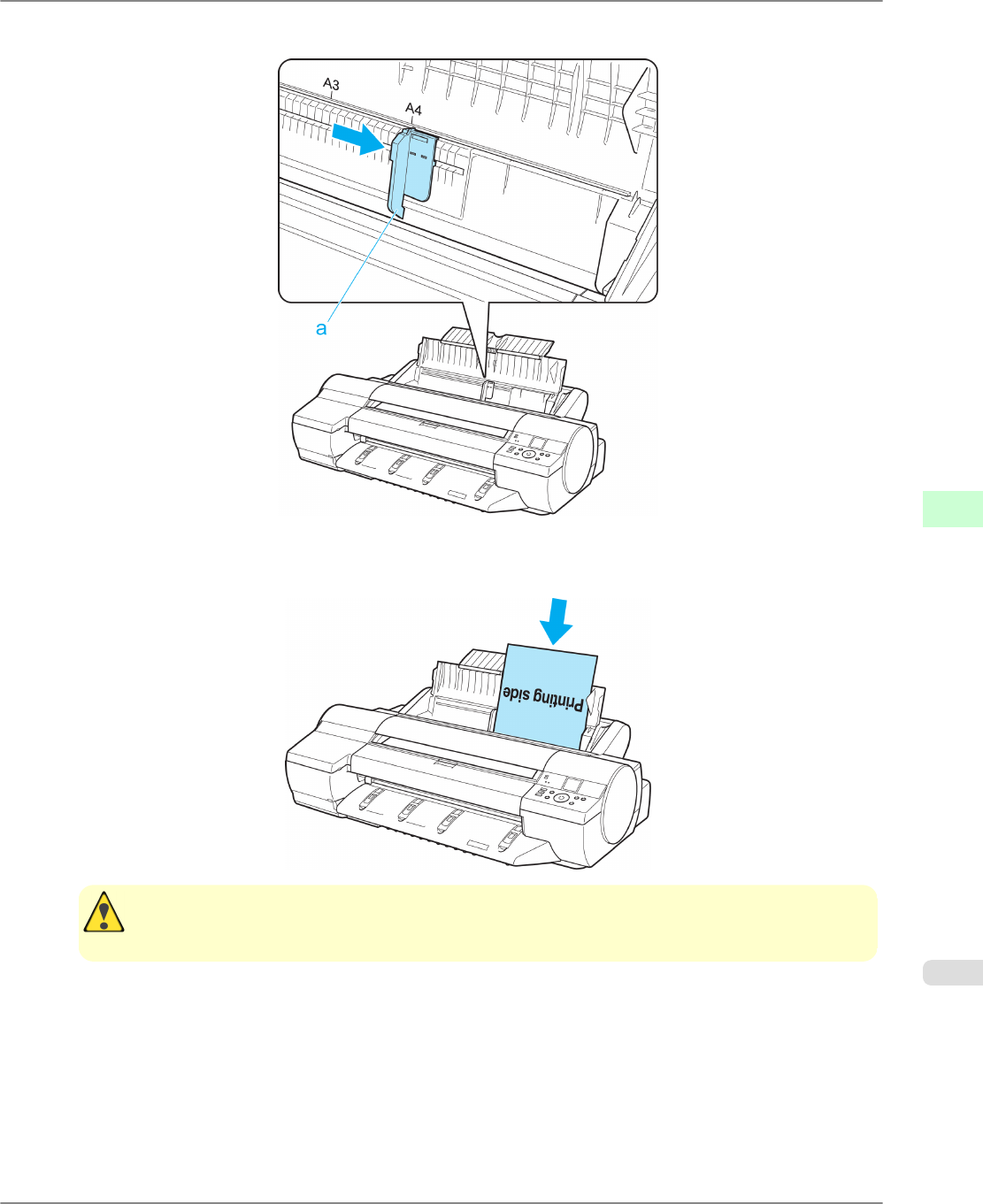 A3

A4

a

Printing side