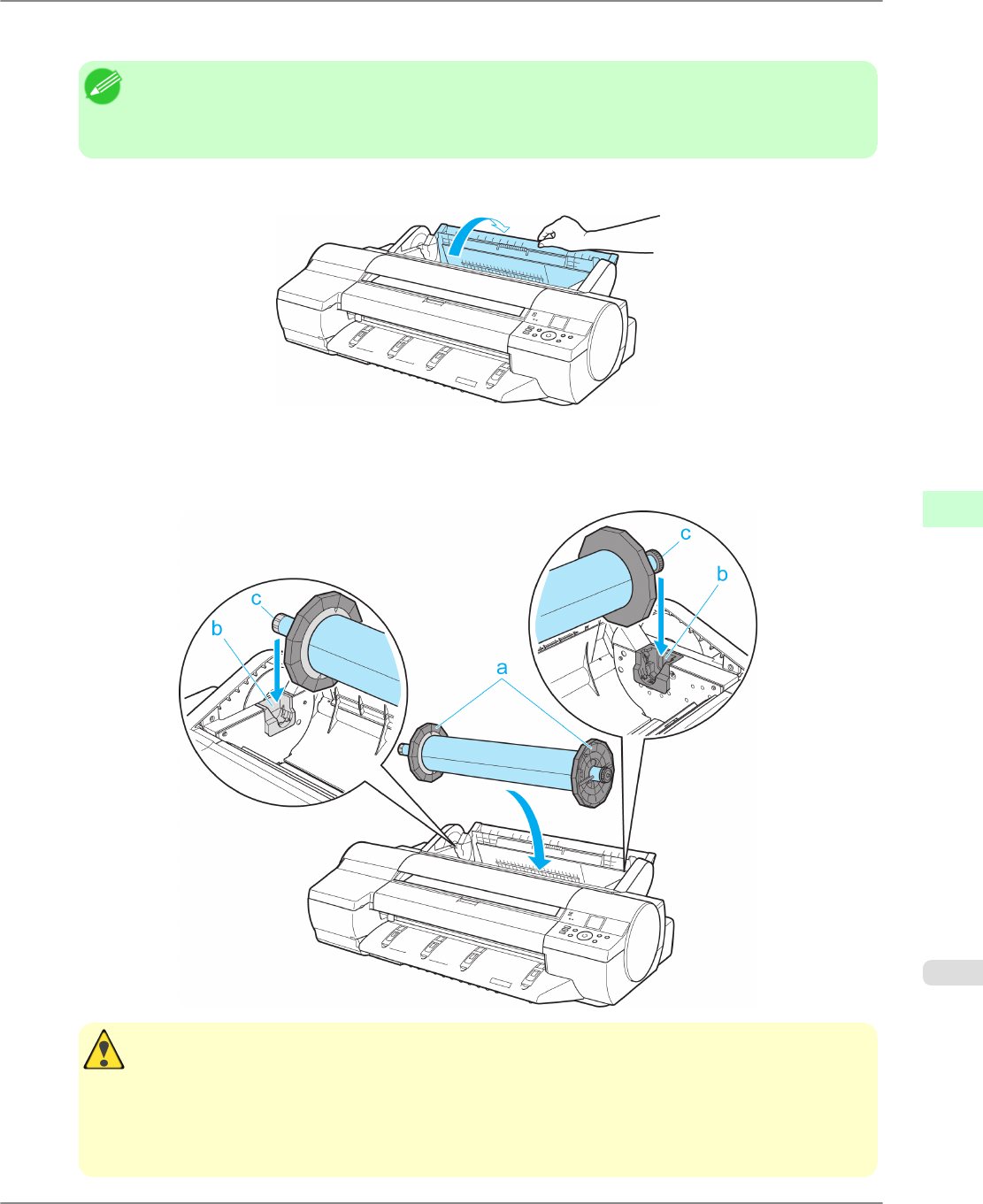 c

b

c

b

a