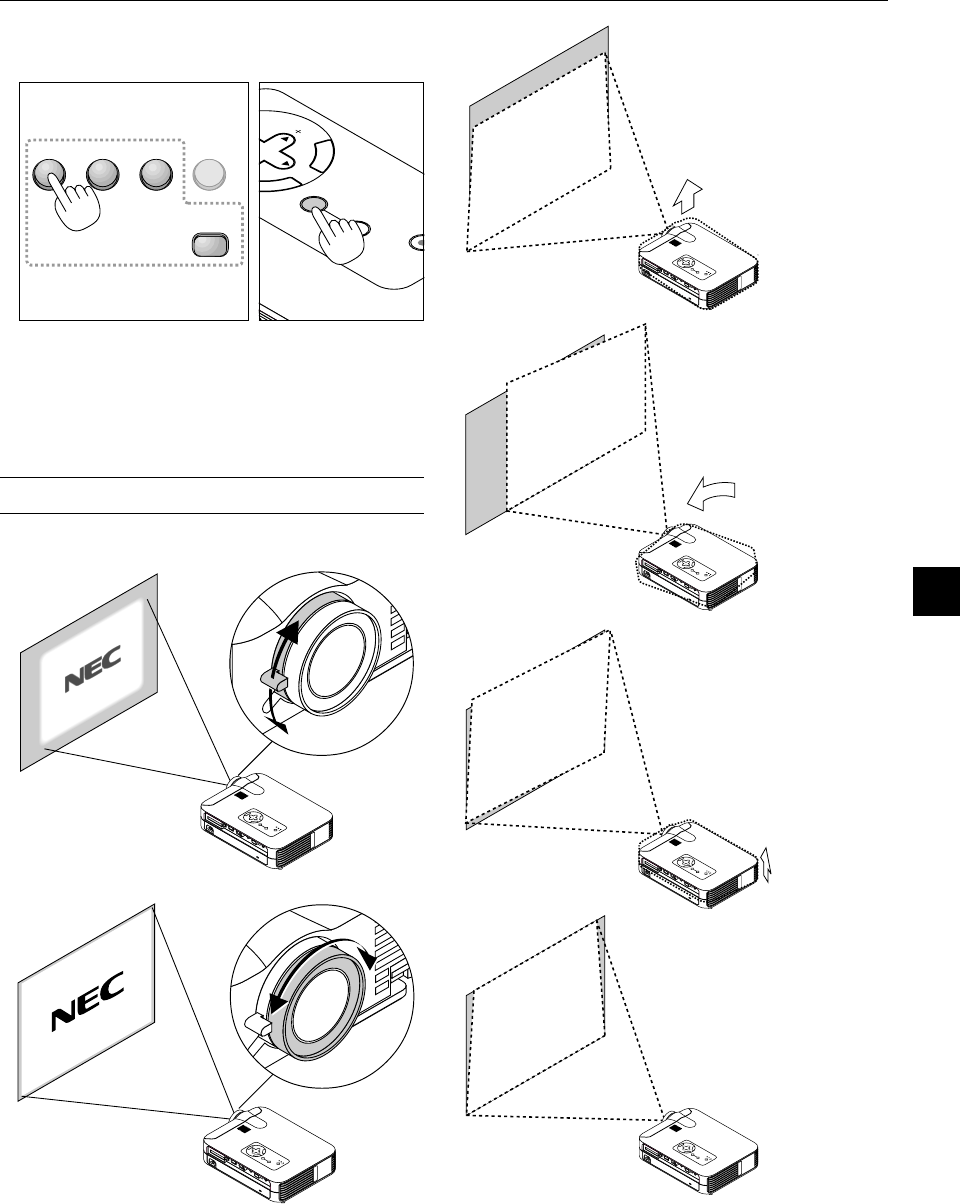 NEC

NEC