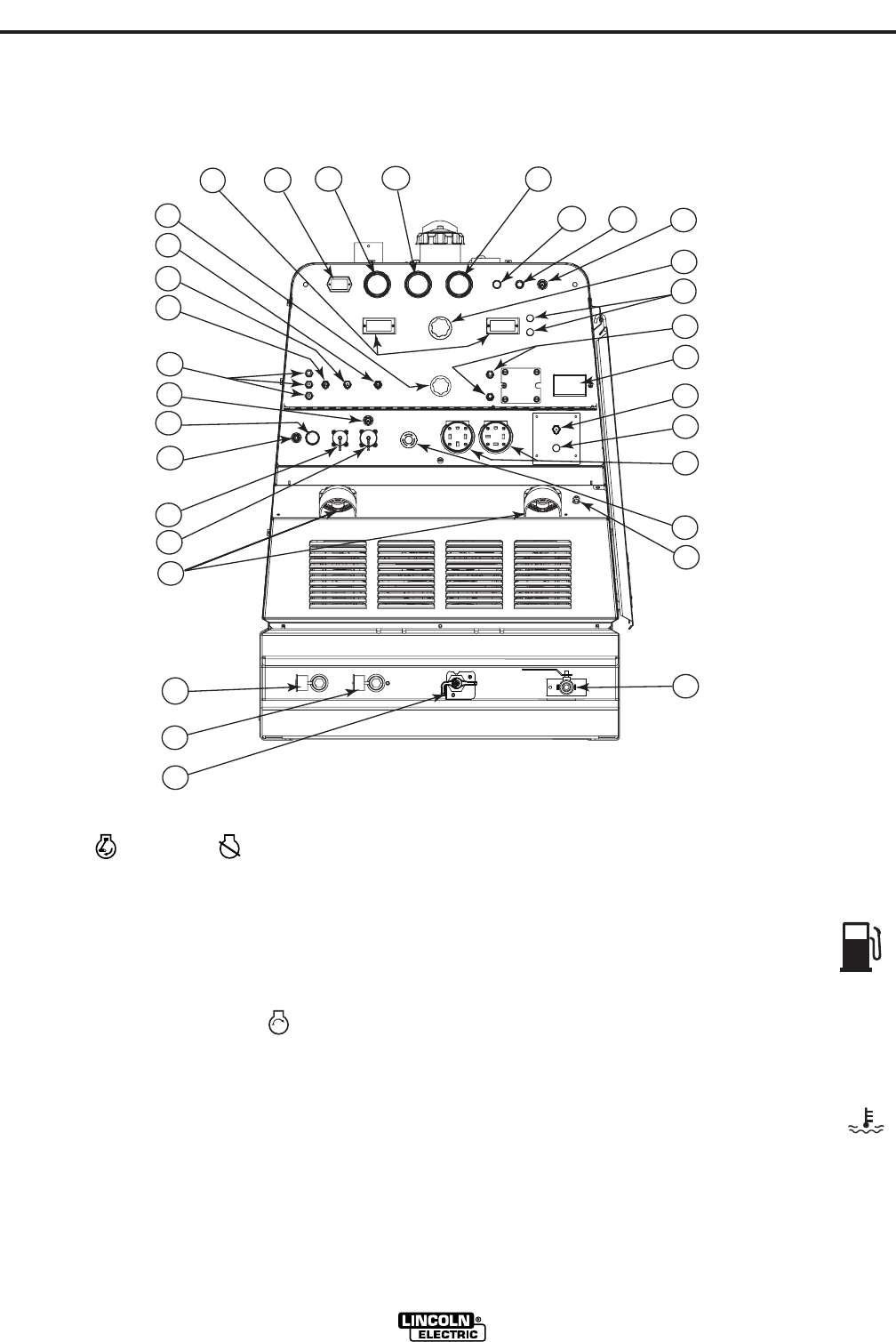 LINCOLN ELECTRIC