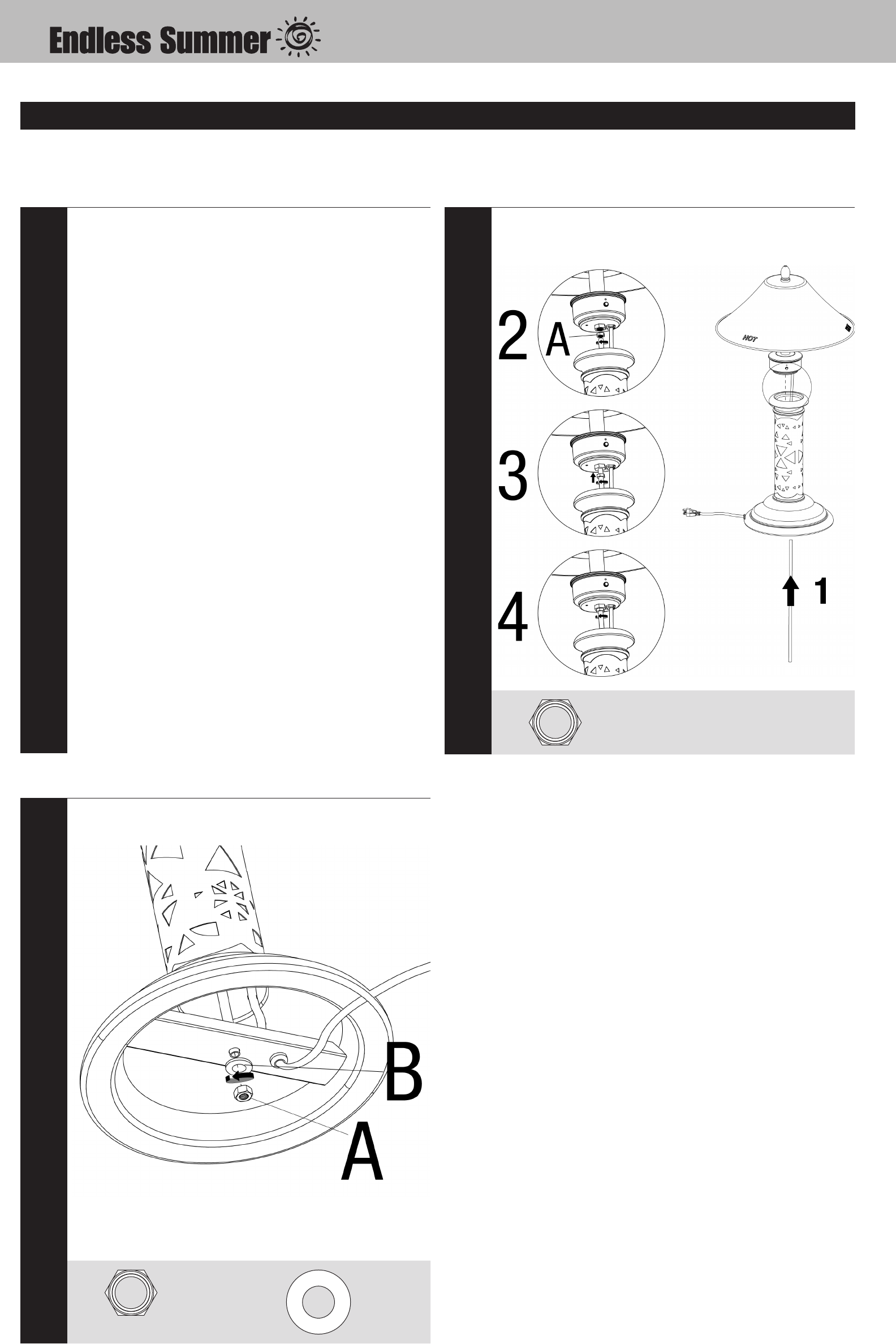 Endless Summer

2 A

3

4

HOT

1

B

A