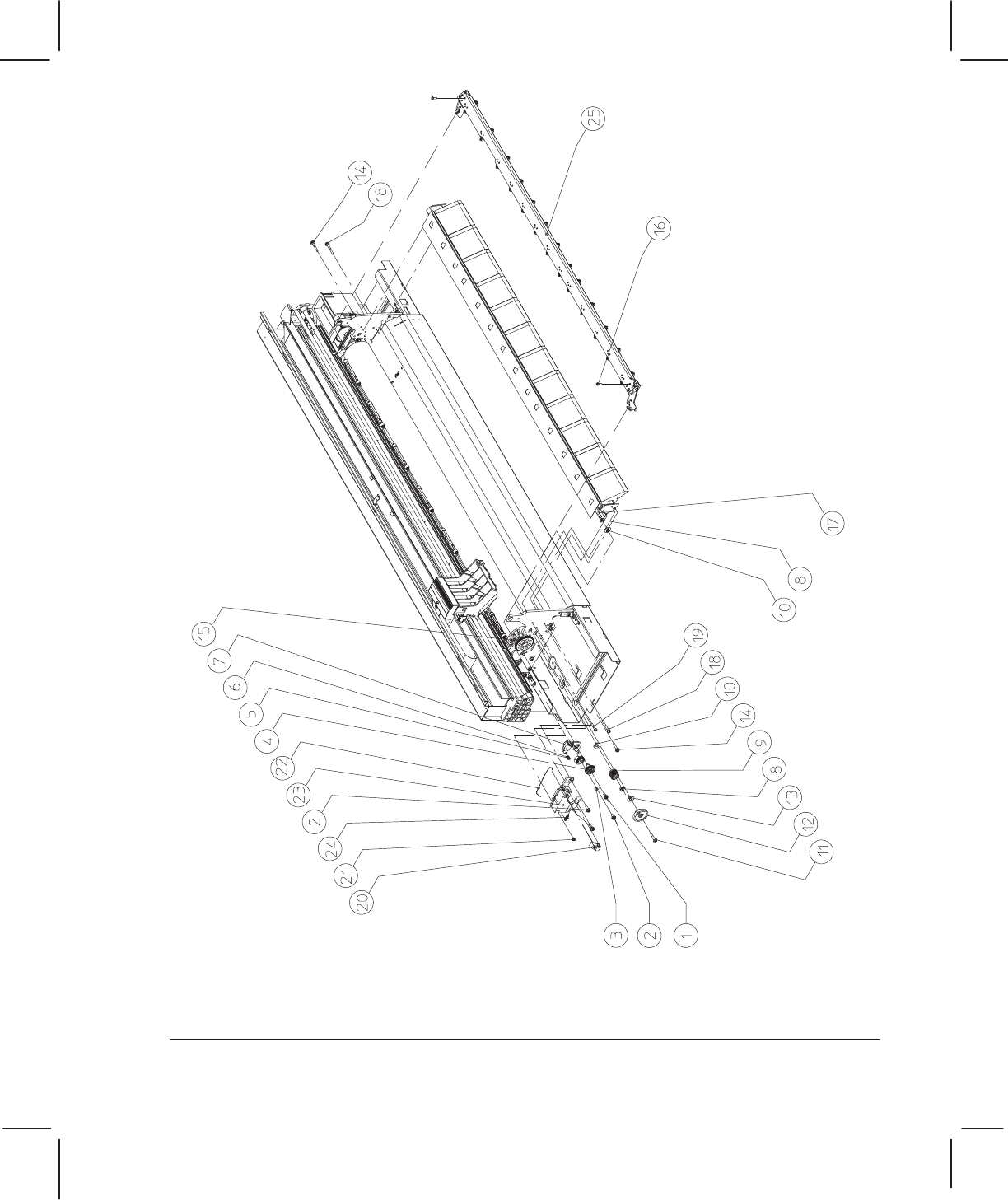 14
18
25
16
17
8
10
15
7
6
5
4
22
23
2
24
21
20
19
18
10
14
9
8
13
12
11
3
2
1