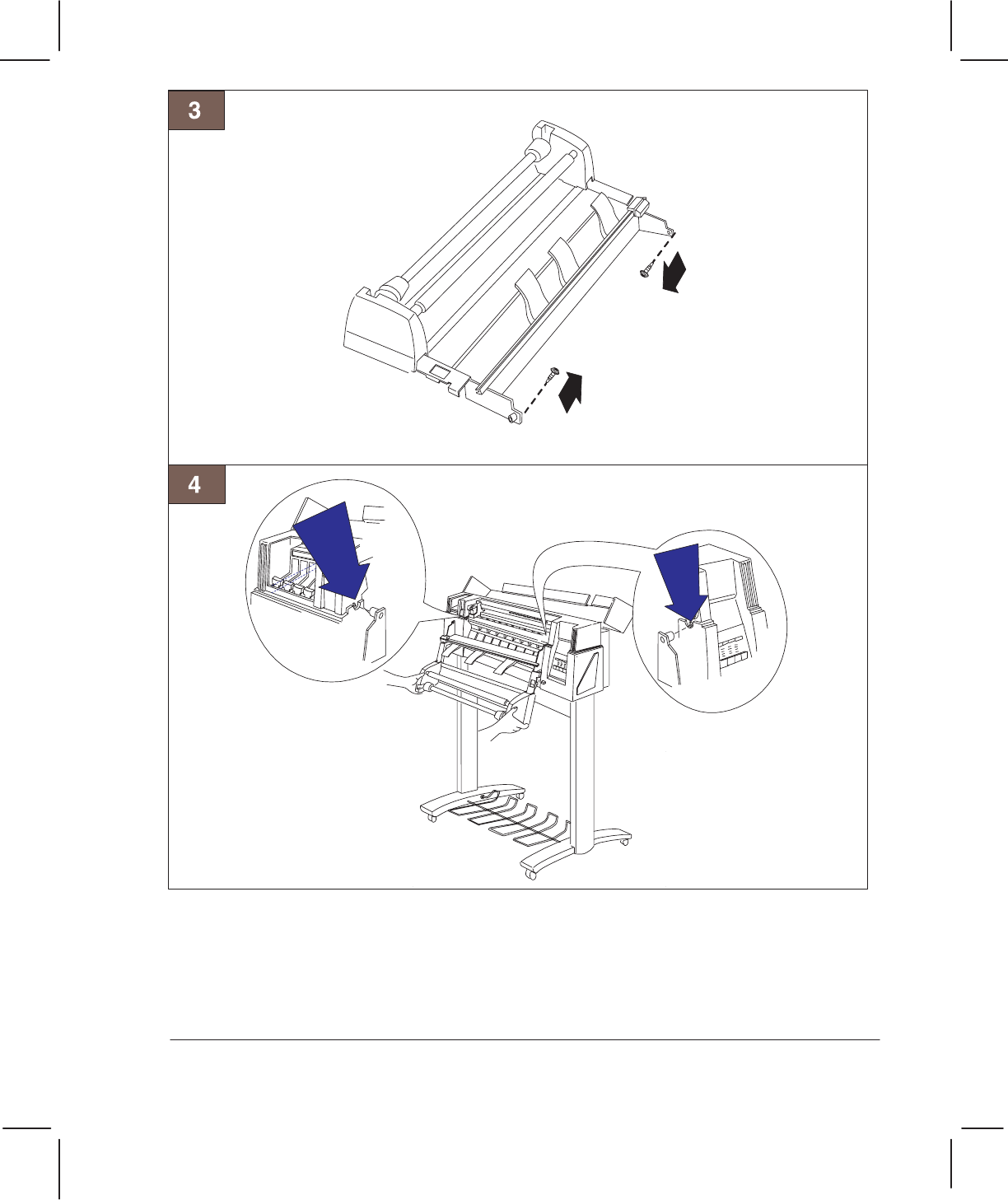 3

4