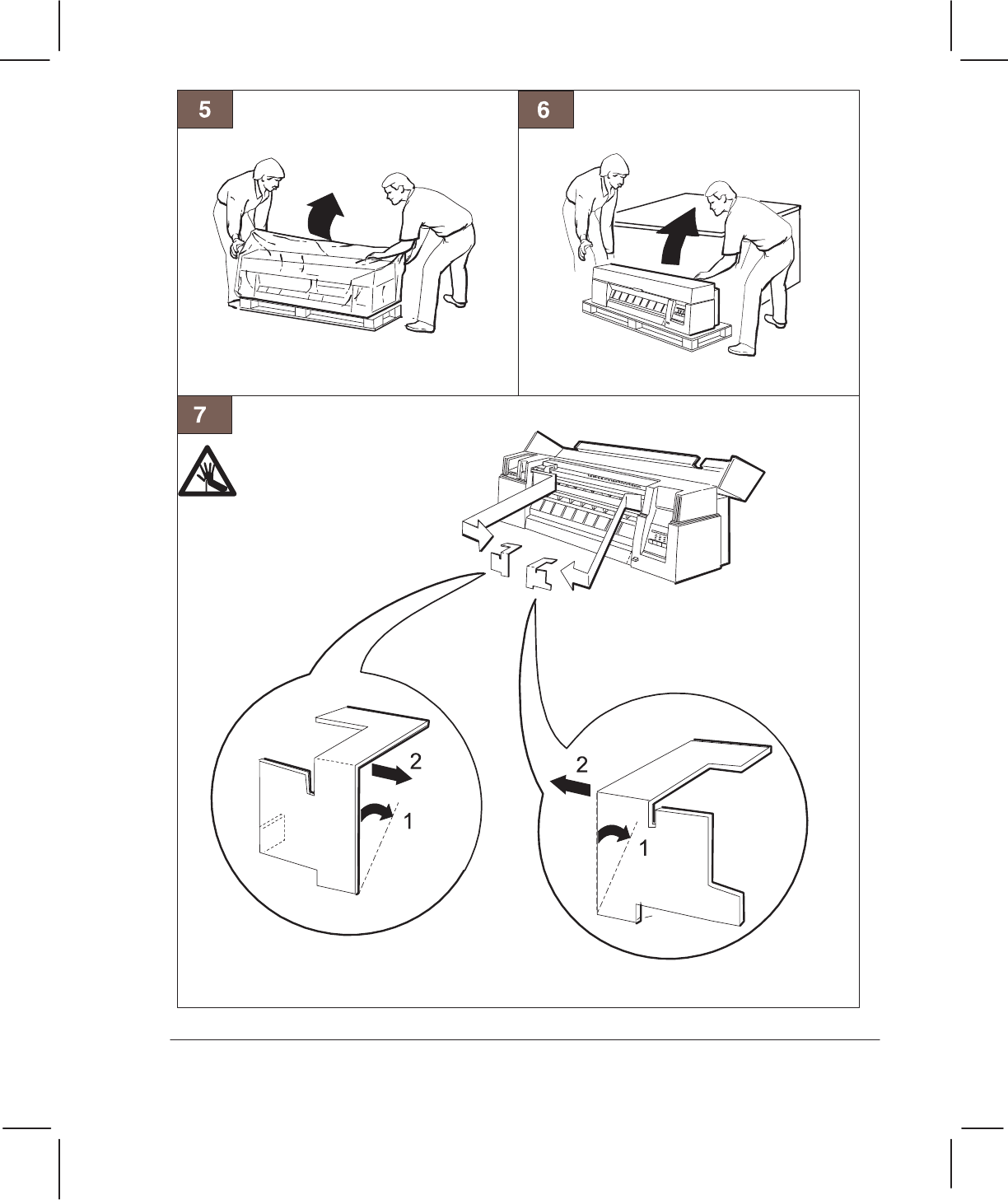 5

6

7

2

1

2

1