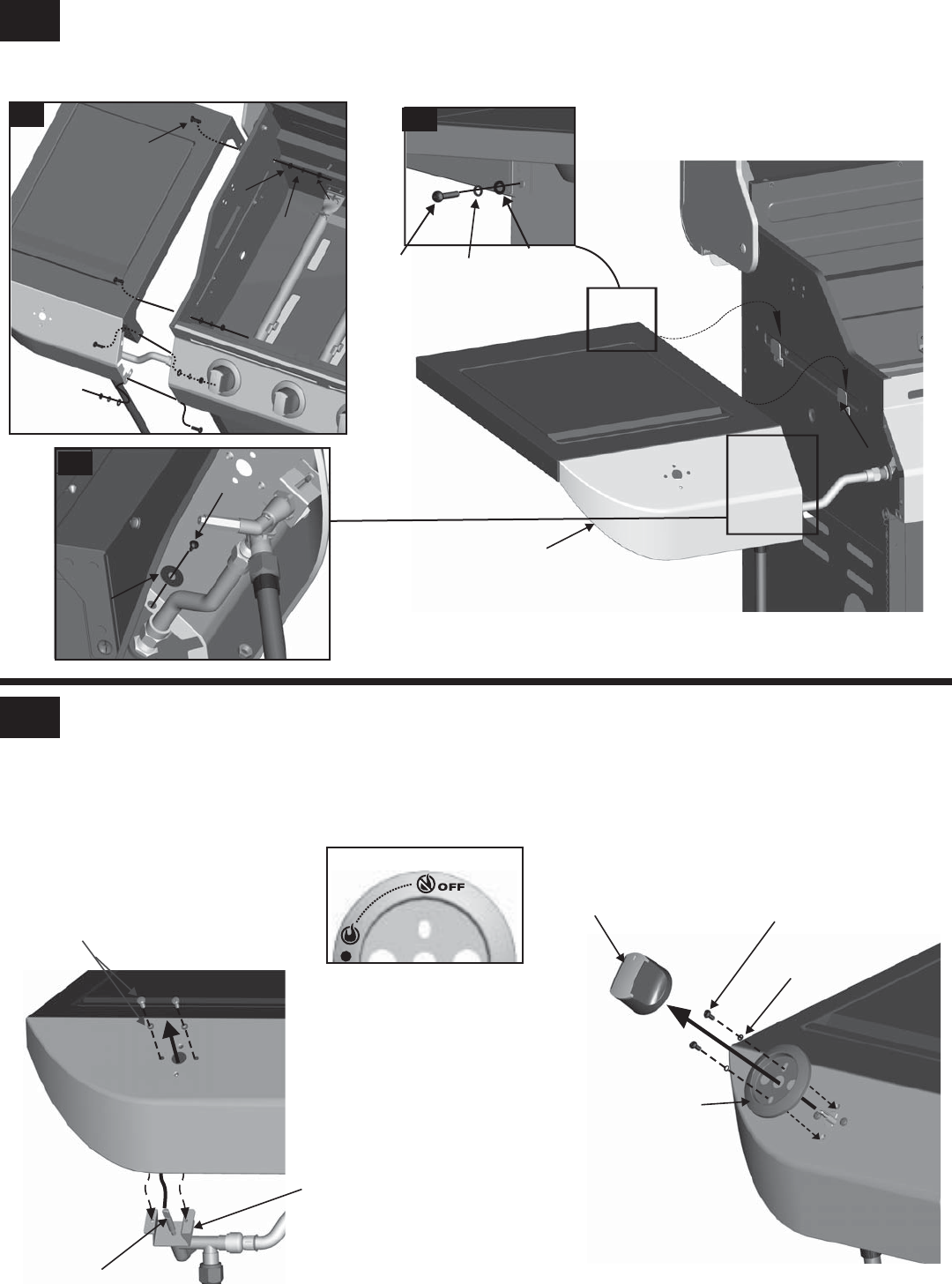 OFF