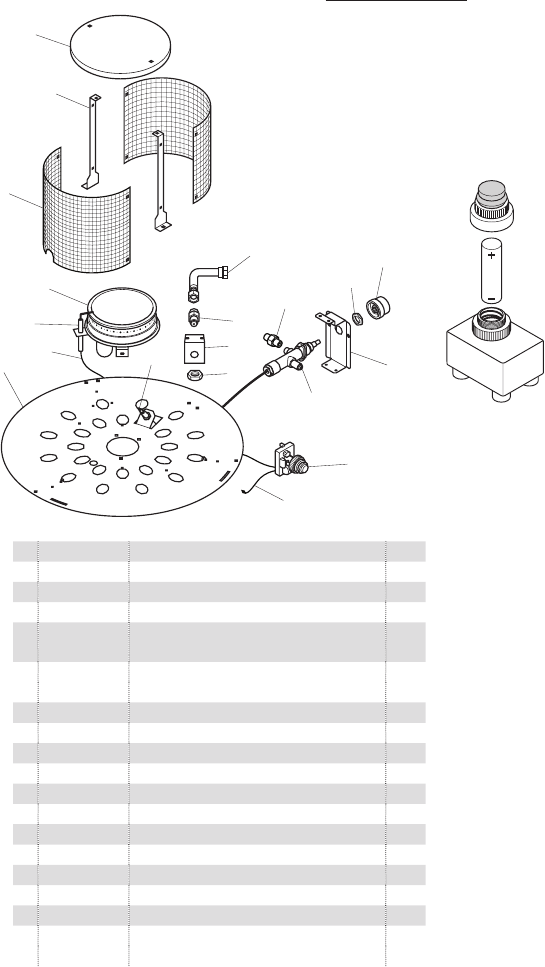 +