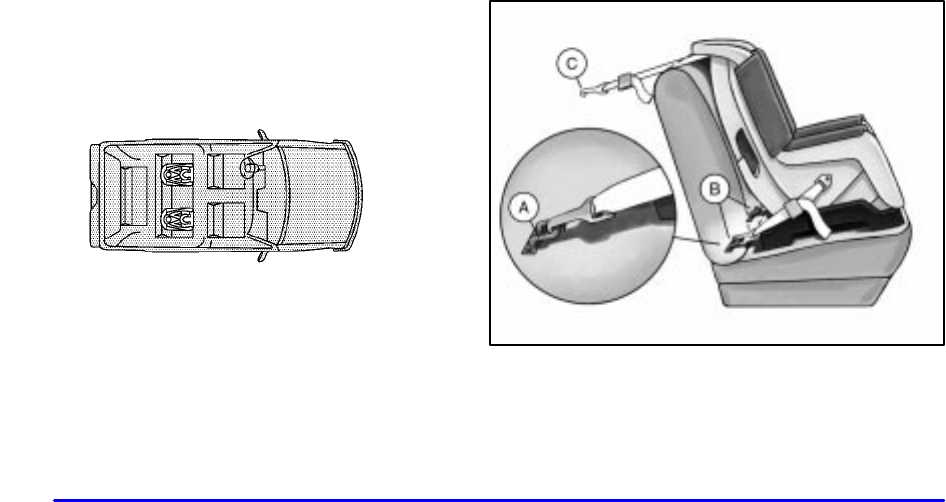 C

A

B