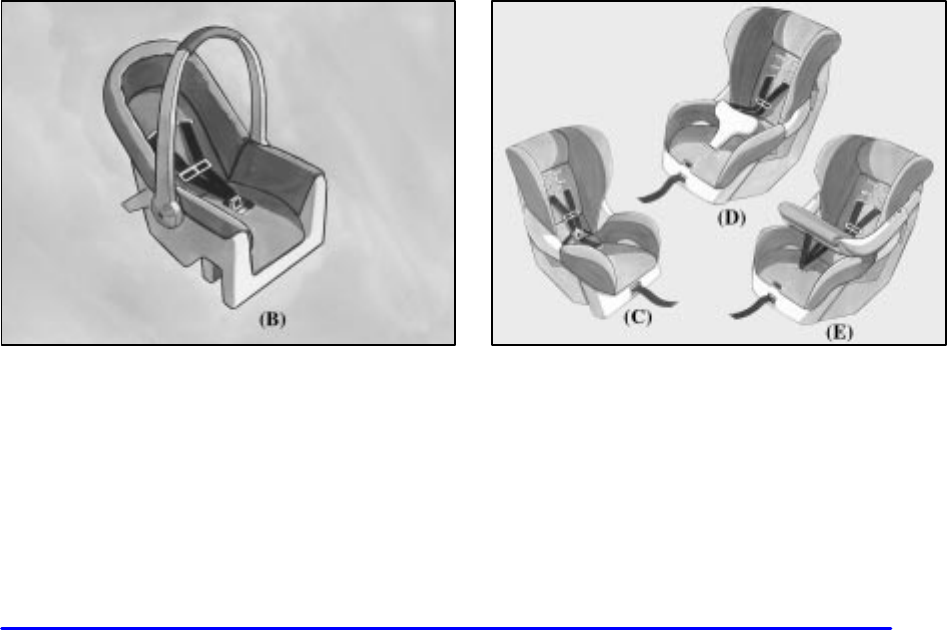 (B)

(D)

(C)

(E)