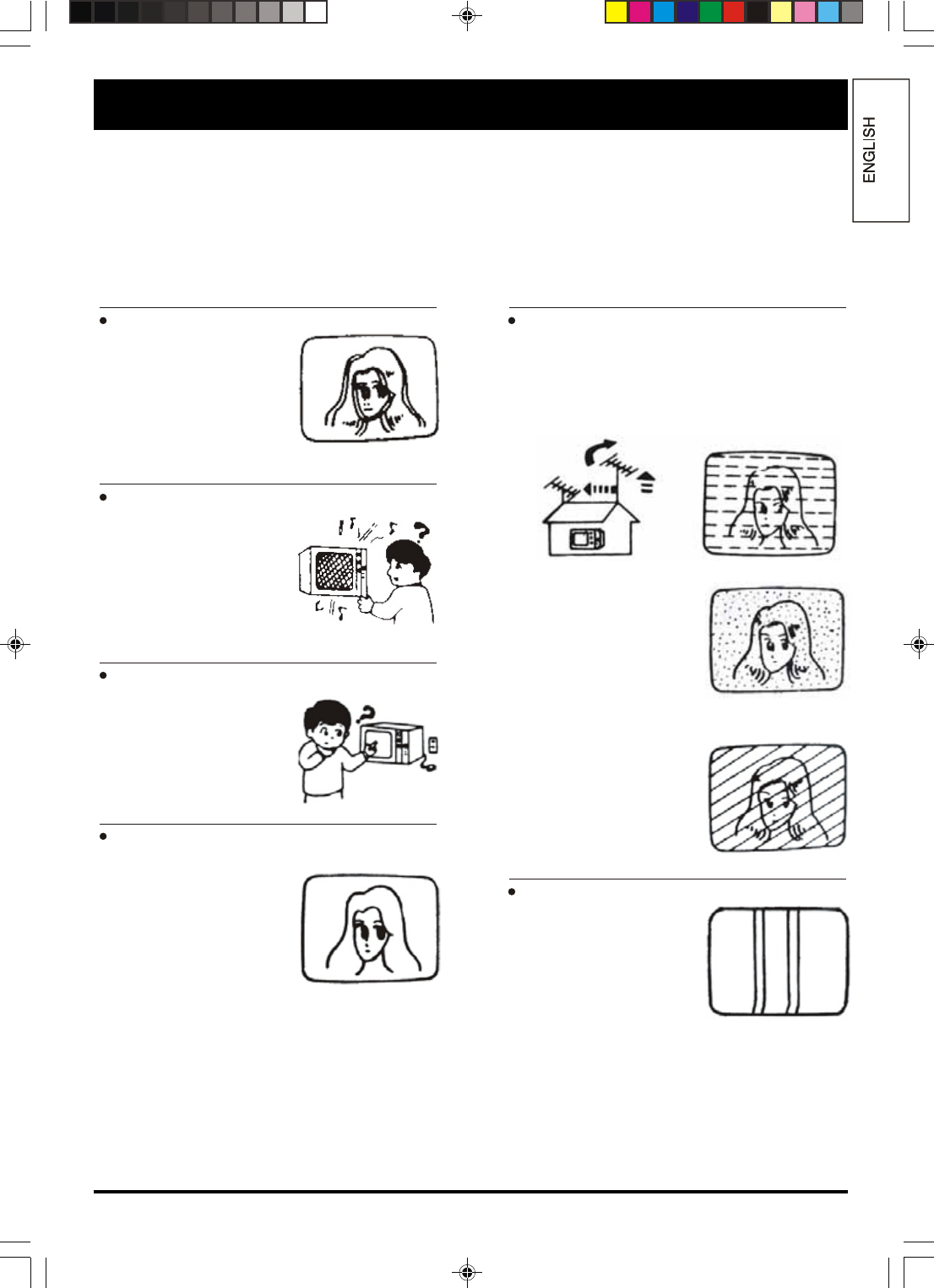 ENGLISH