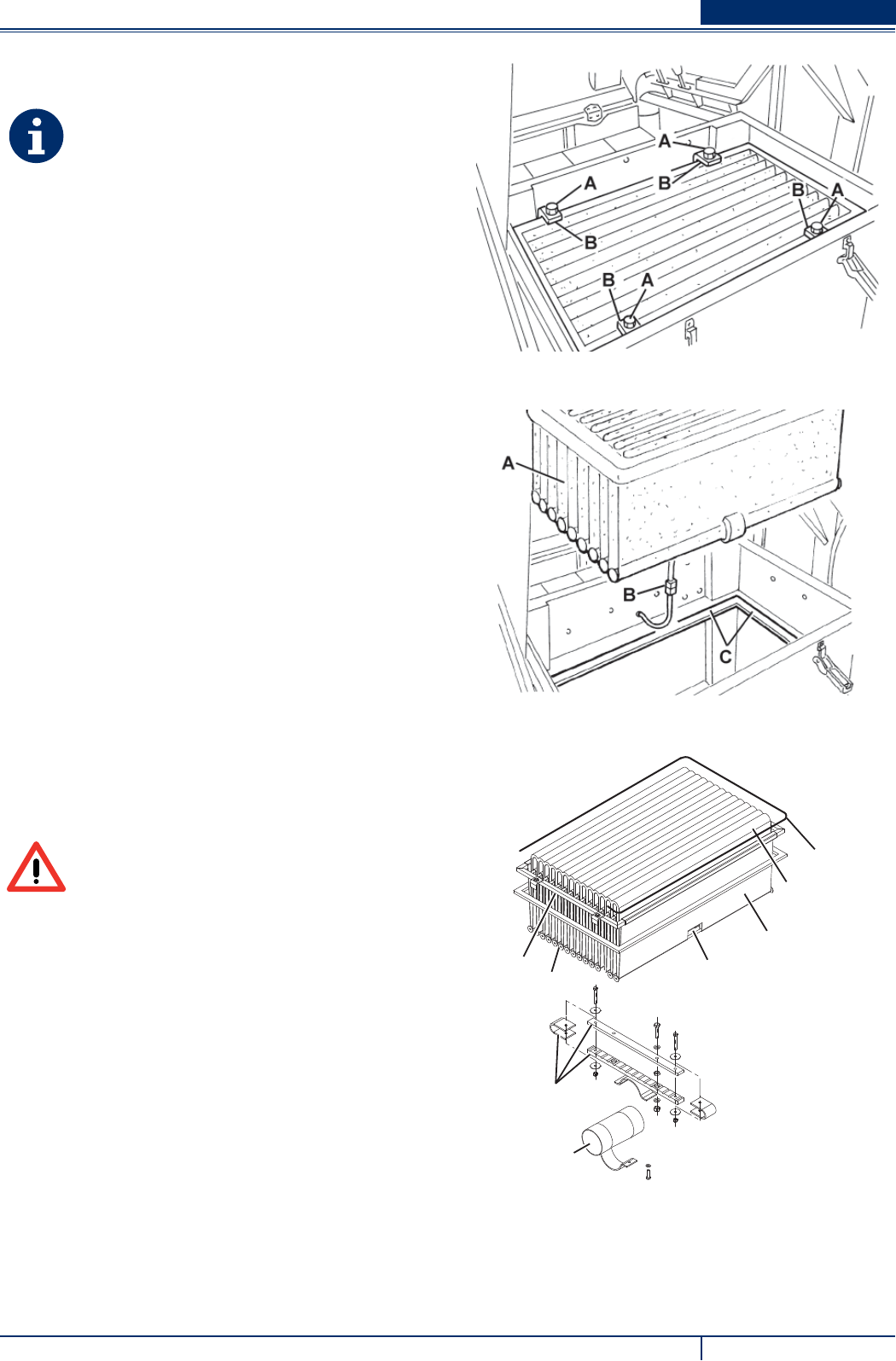 A
B
A
B
B
A
B
A

A
B
C