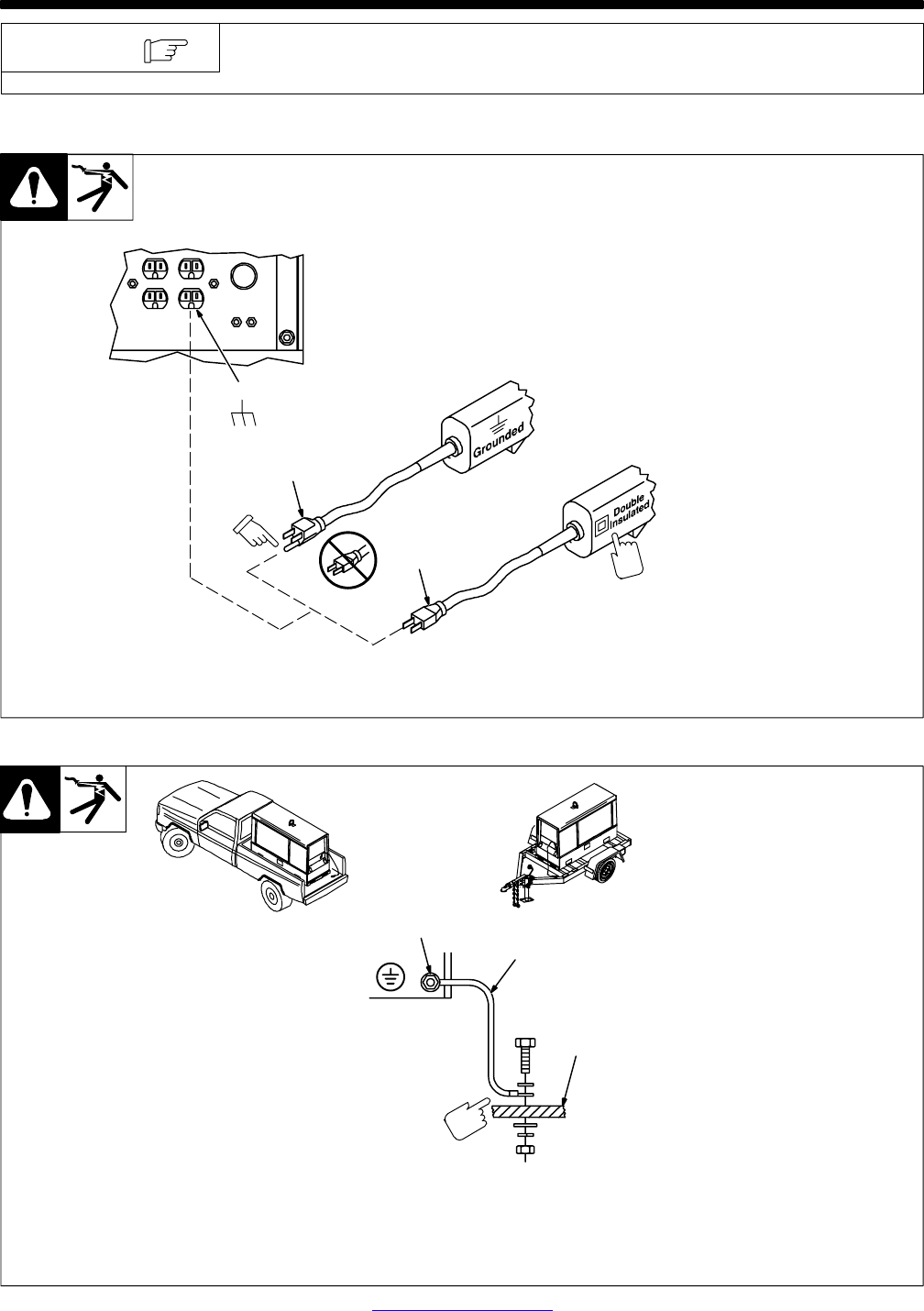 Grounded

Double Insulated