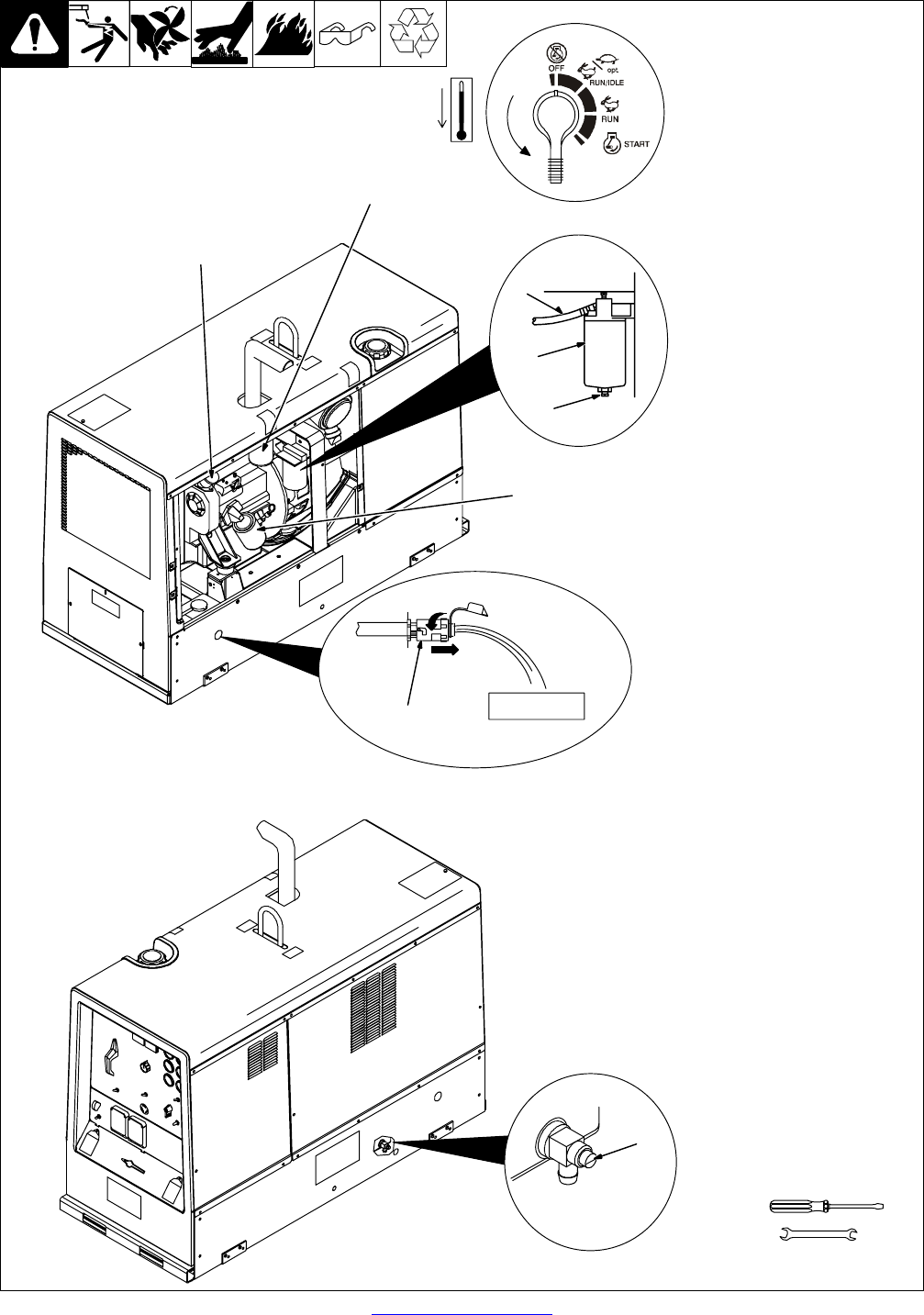 OFF
opt
RUN/IDLE
RUN
START