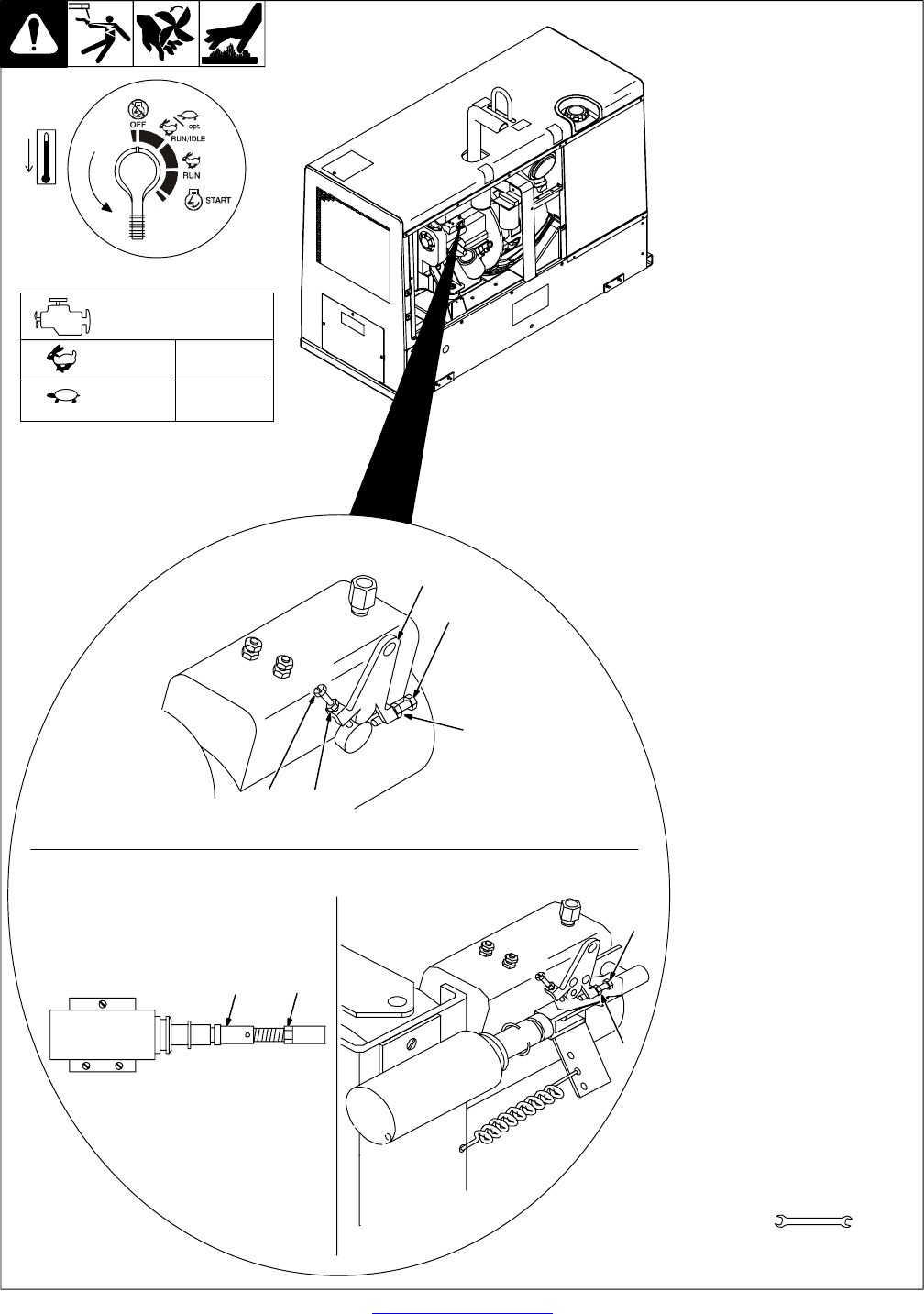 OFF

opt.

RUN/IDLE

RUN

START