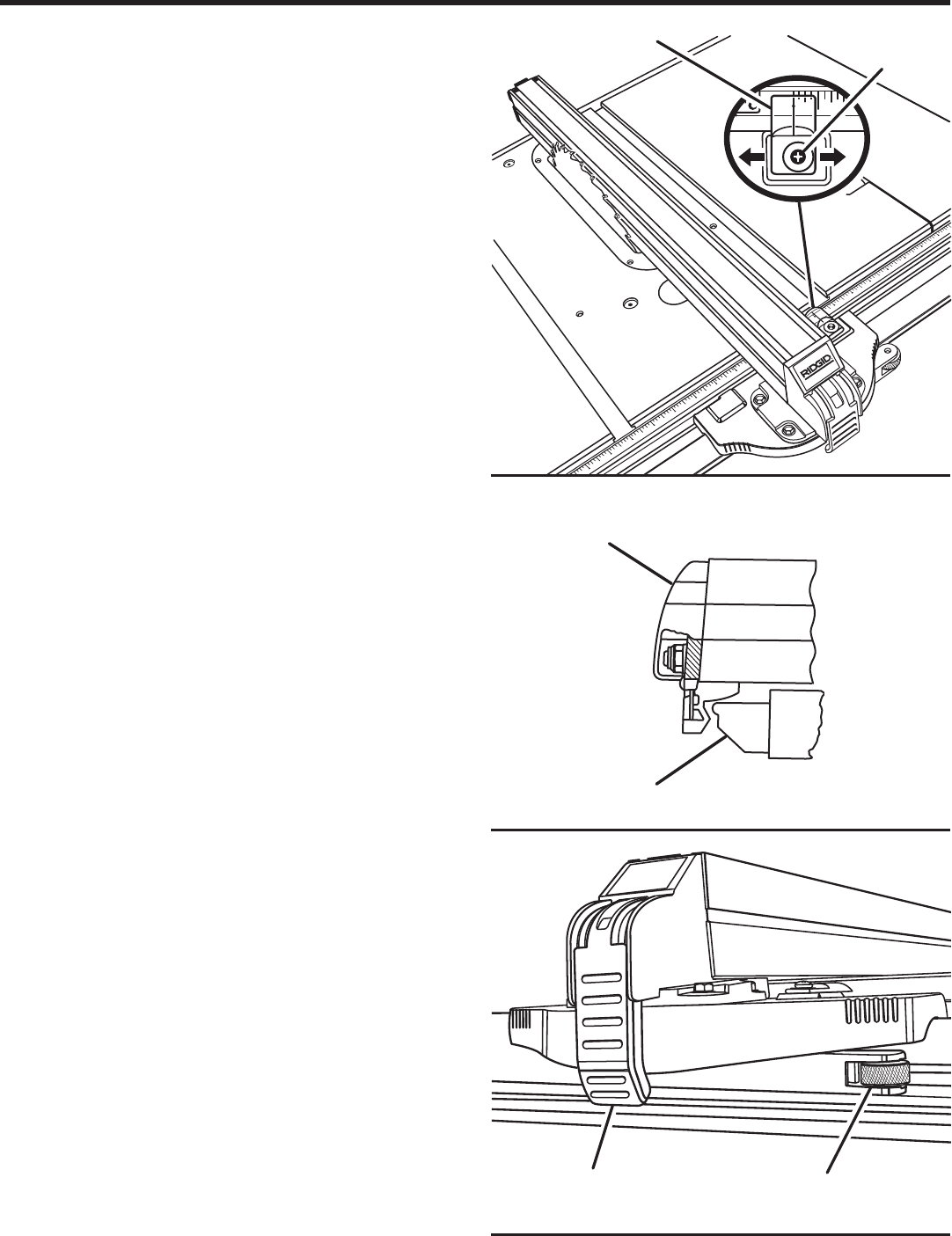 RIDGID