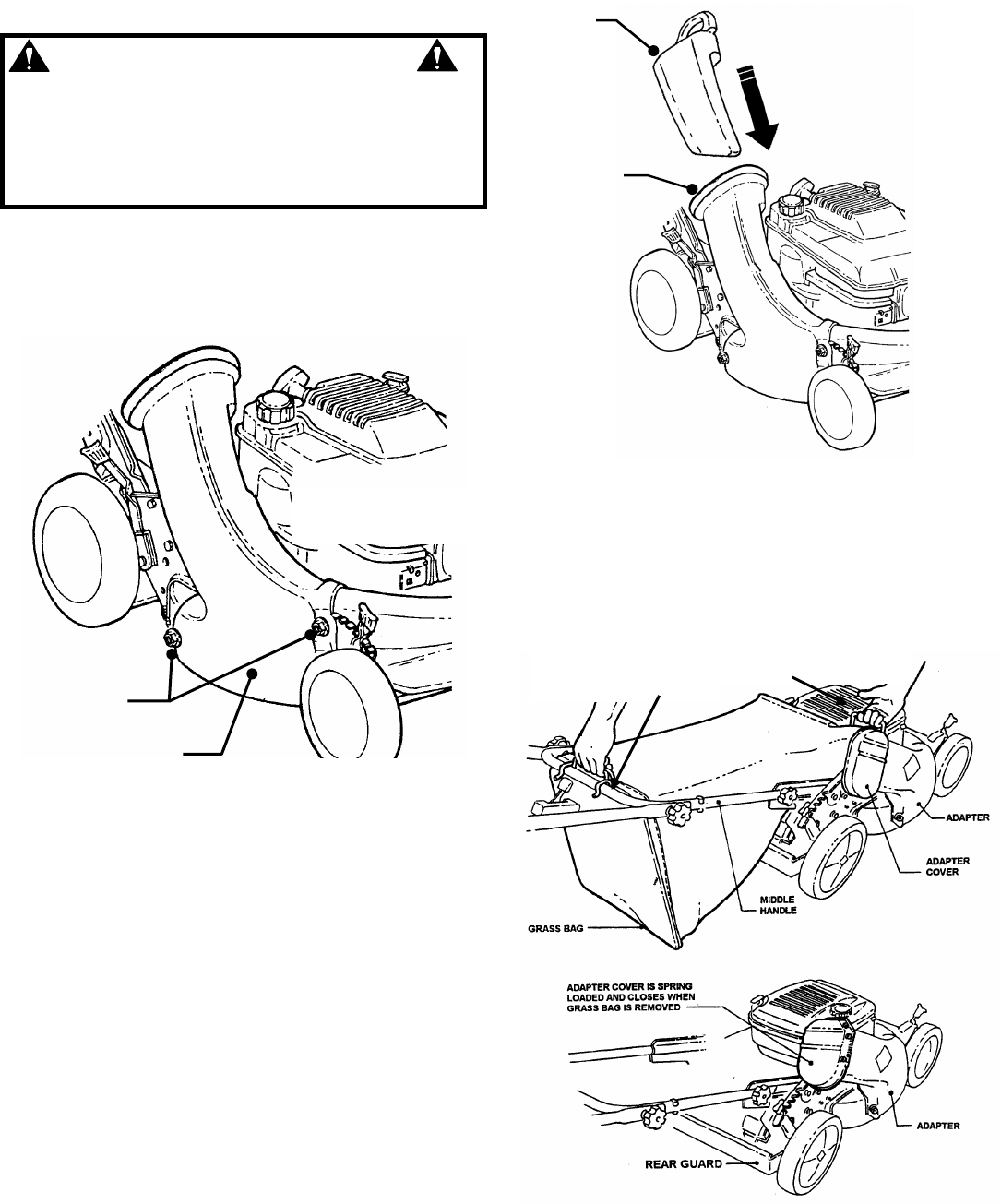 ADAPTER

ADAPTER COVER

MIDDLE HANDLE

GRASS BAG

ADAPTER COVER IS SPRING LOADED AND CLOSES WHEN GRASS BAG IS REMOVED

ADAPTER

REAR GUARD