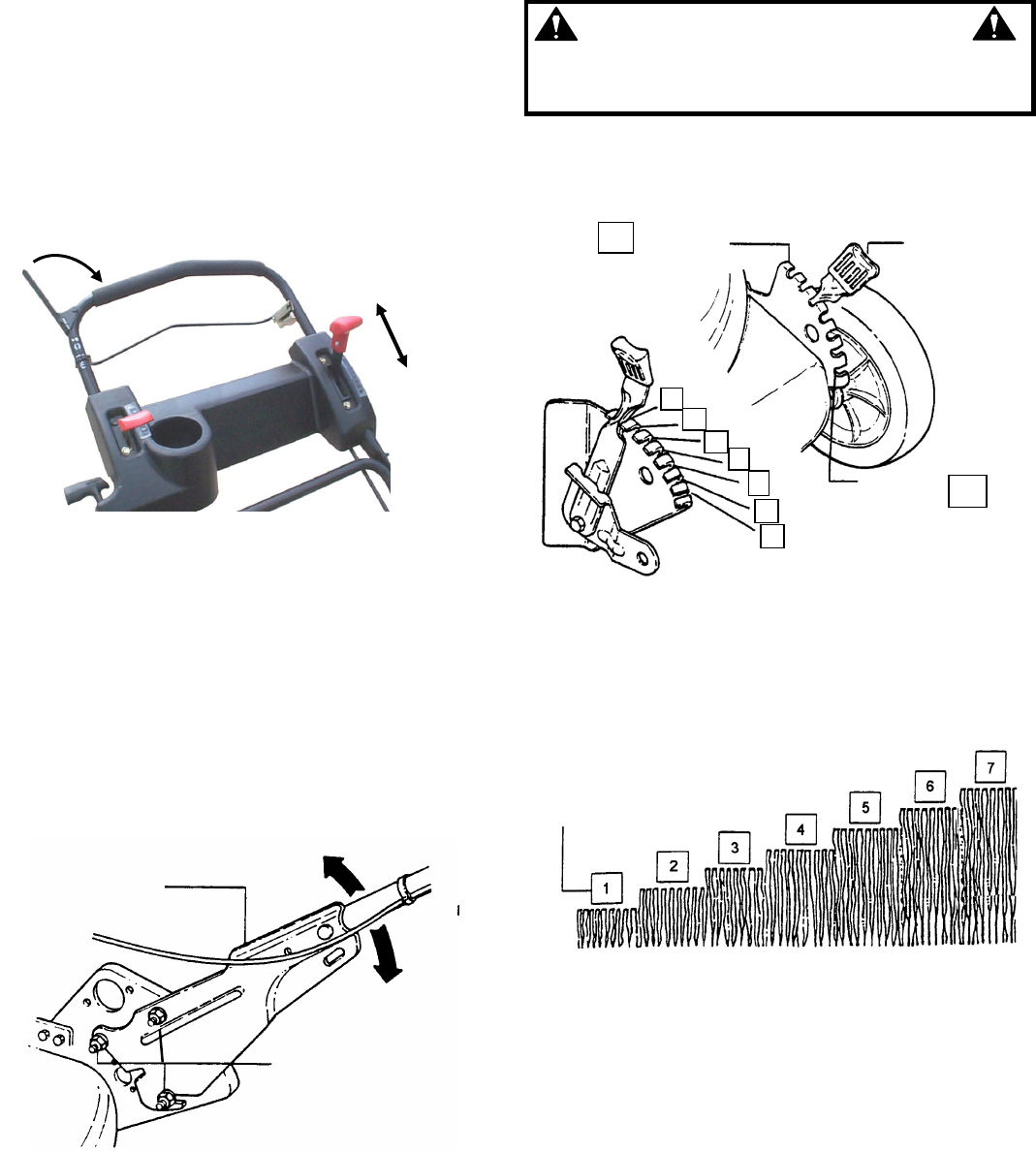 1

2

3

4

5

6

7