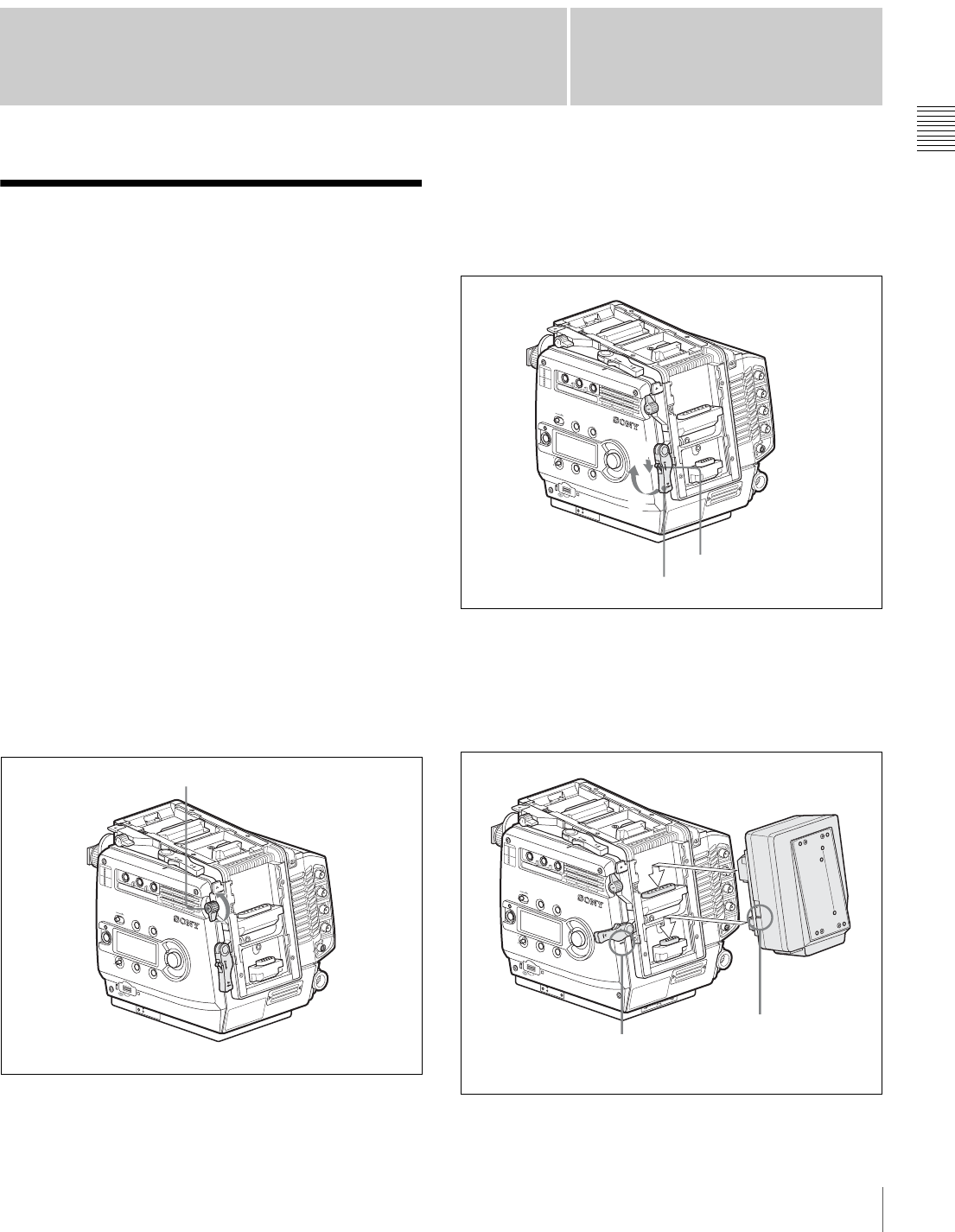 SONY

SONY

SONY