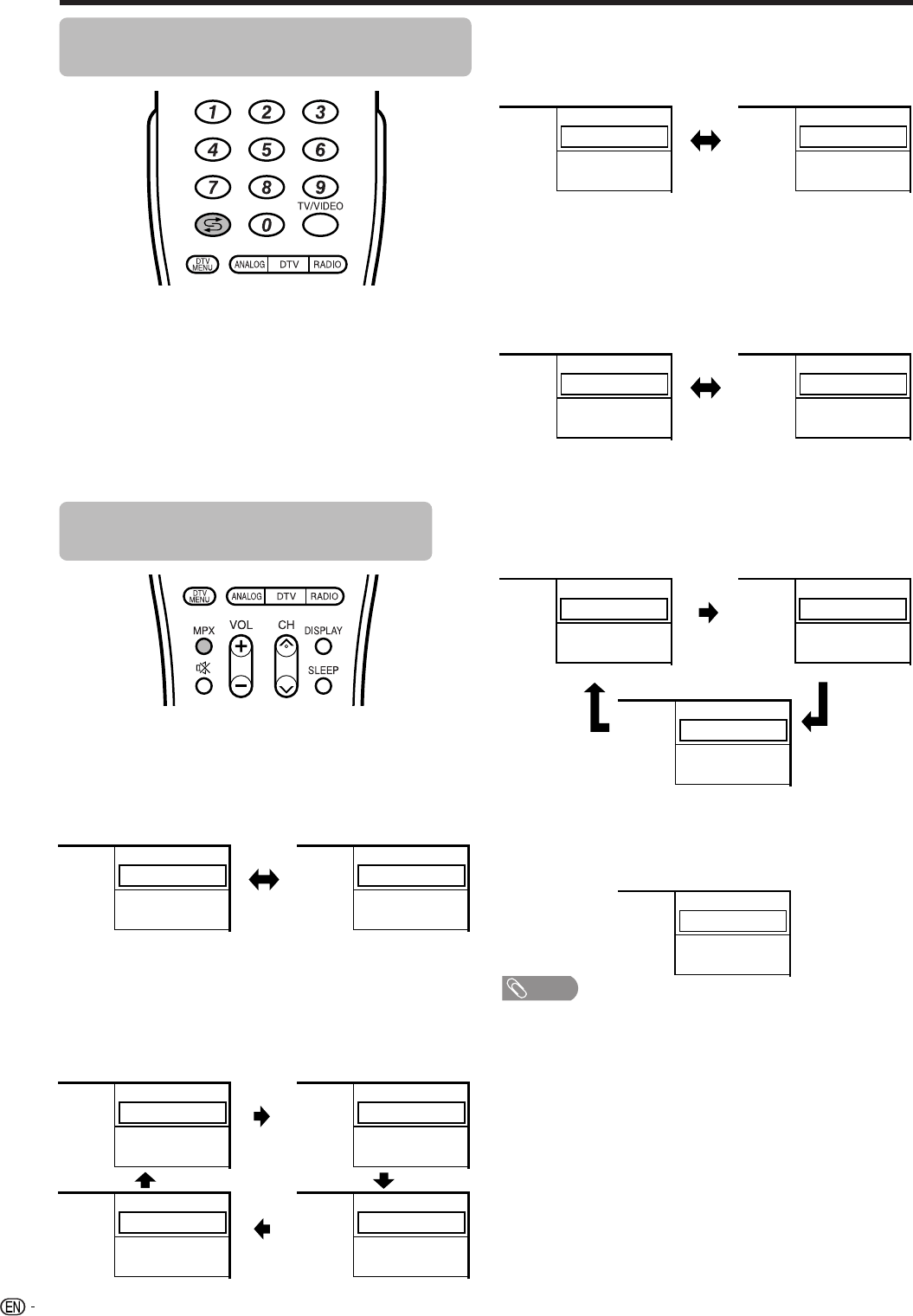 1 2 3
4 5 6
7 8 9
TV/VIDEO
0
DTV MENU
ANALOG DTV RADIO

DTV MENU
ANALOG DTV RADIO
MPX
VOL
CH
DISPLAY
SLEEP

EN -