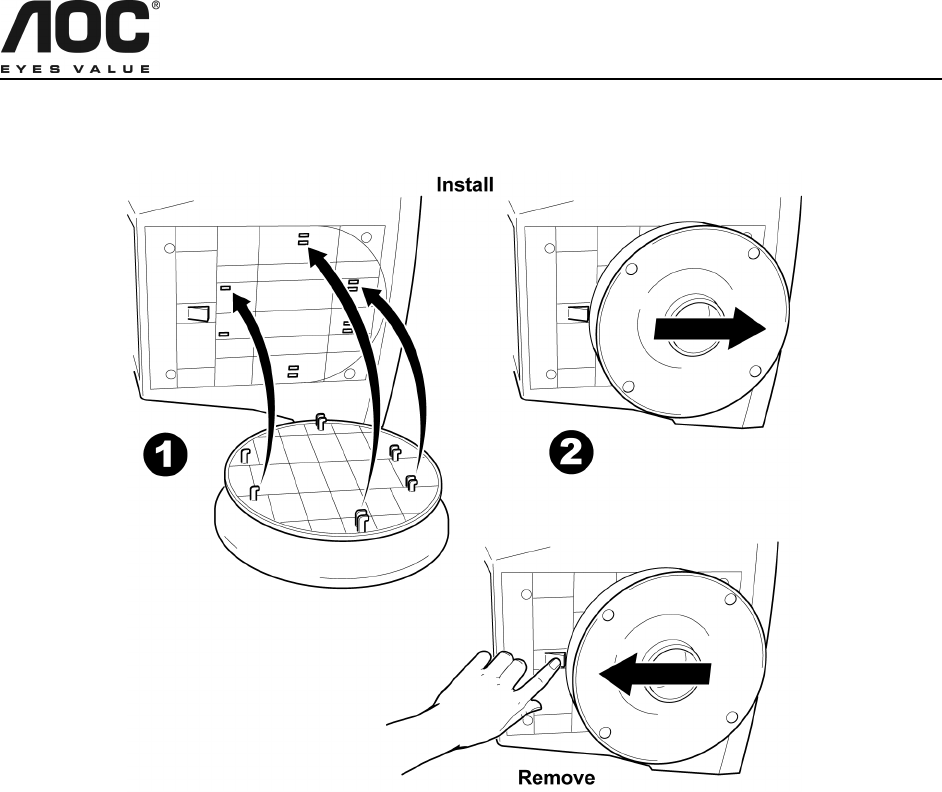 AOC®
EYES VALUE

Install

1

2

Remove