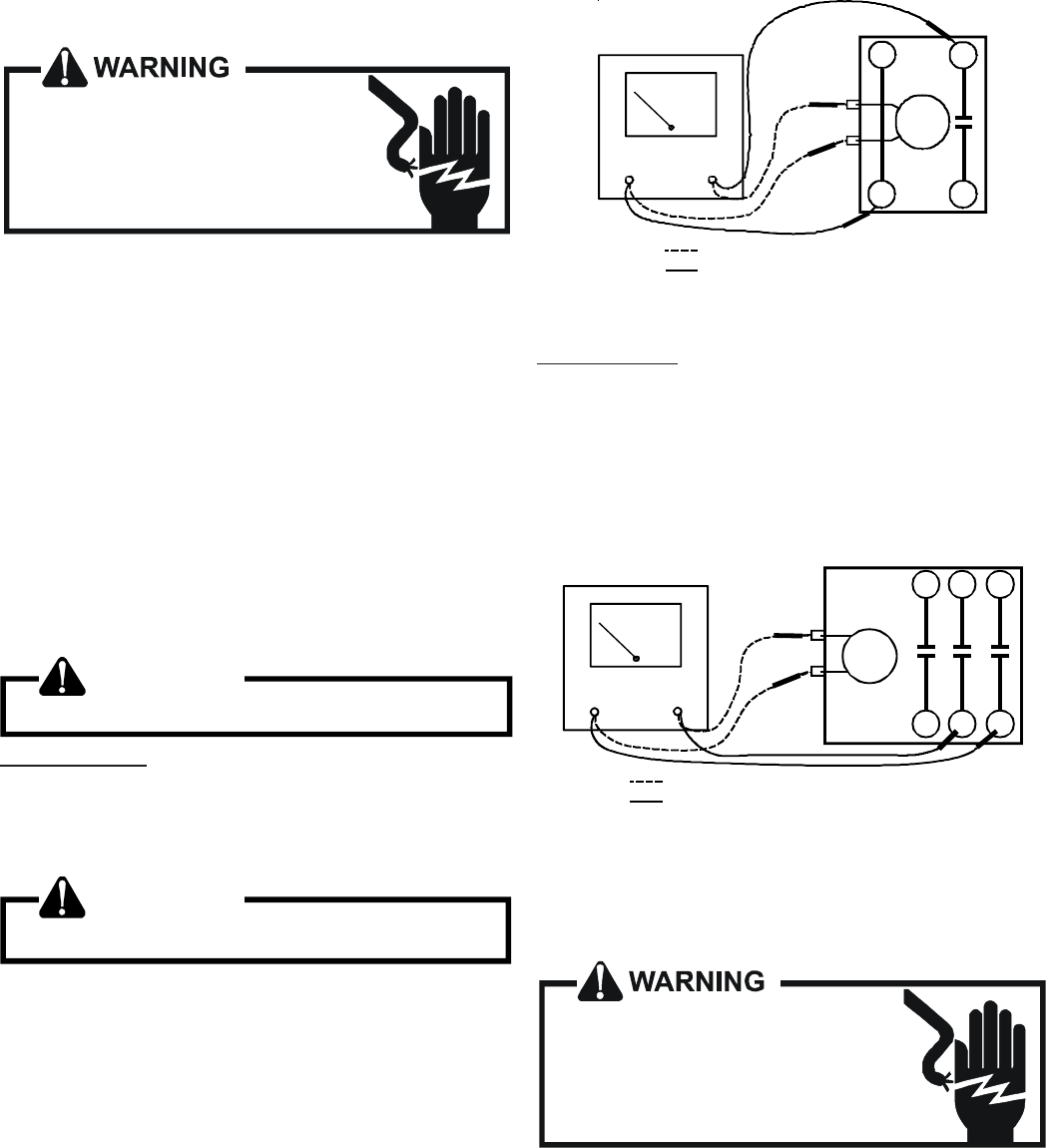 WARNING

WARNING