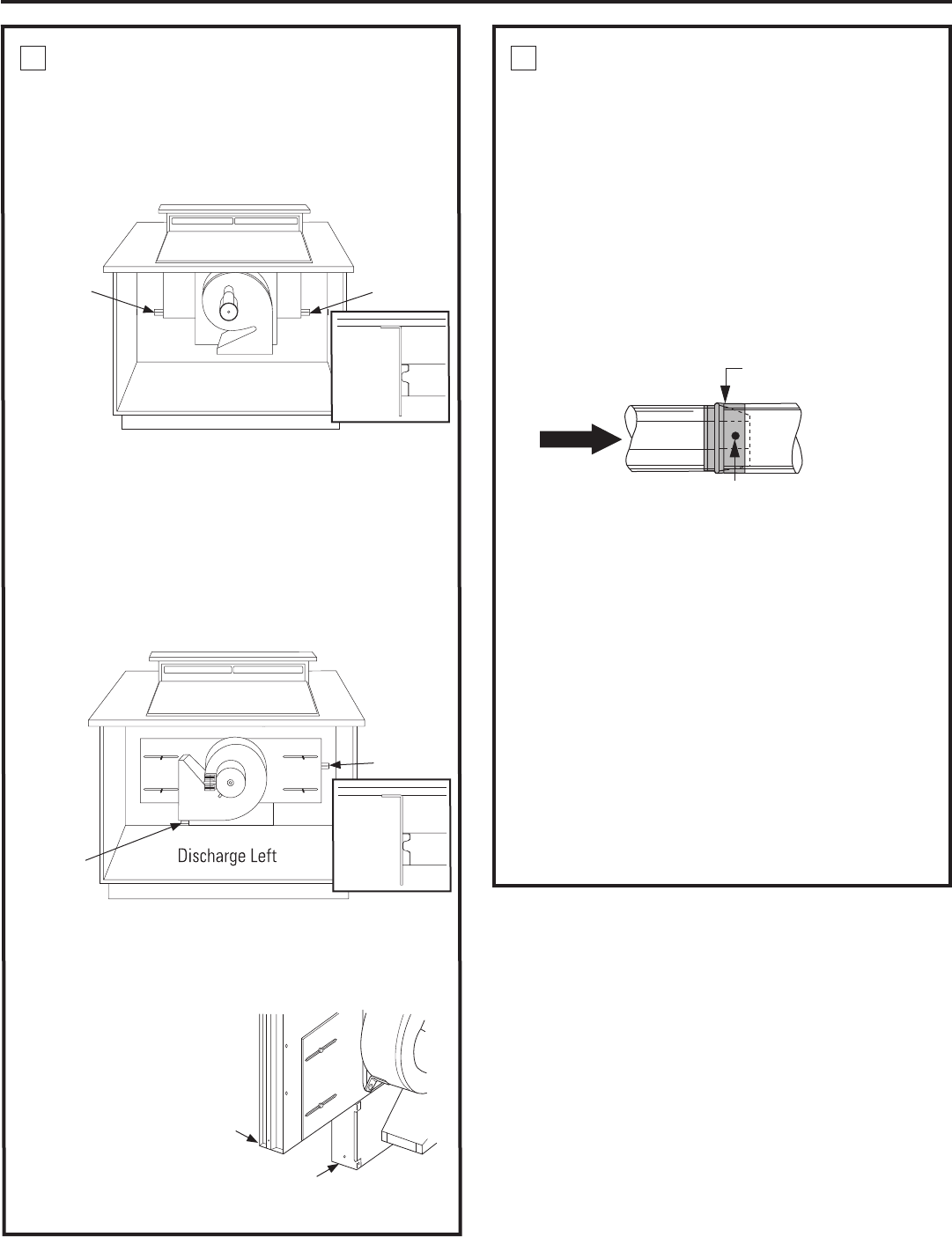 Discharge Left