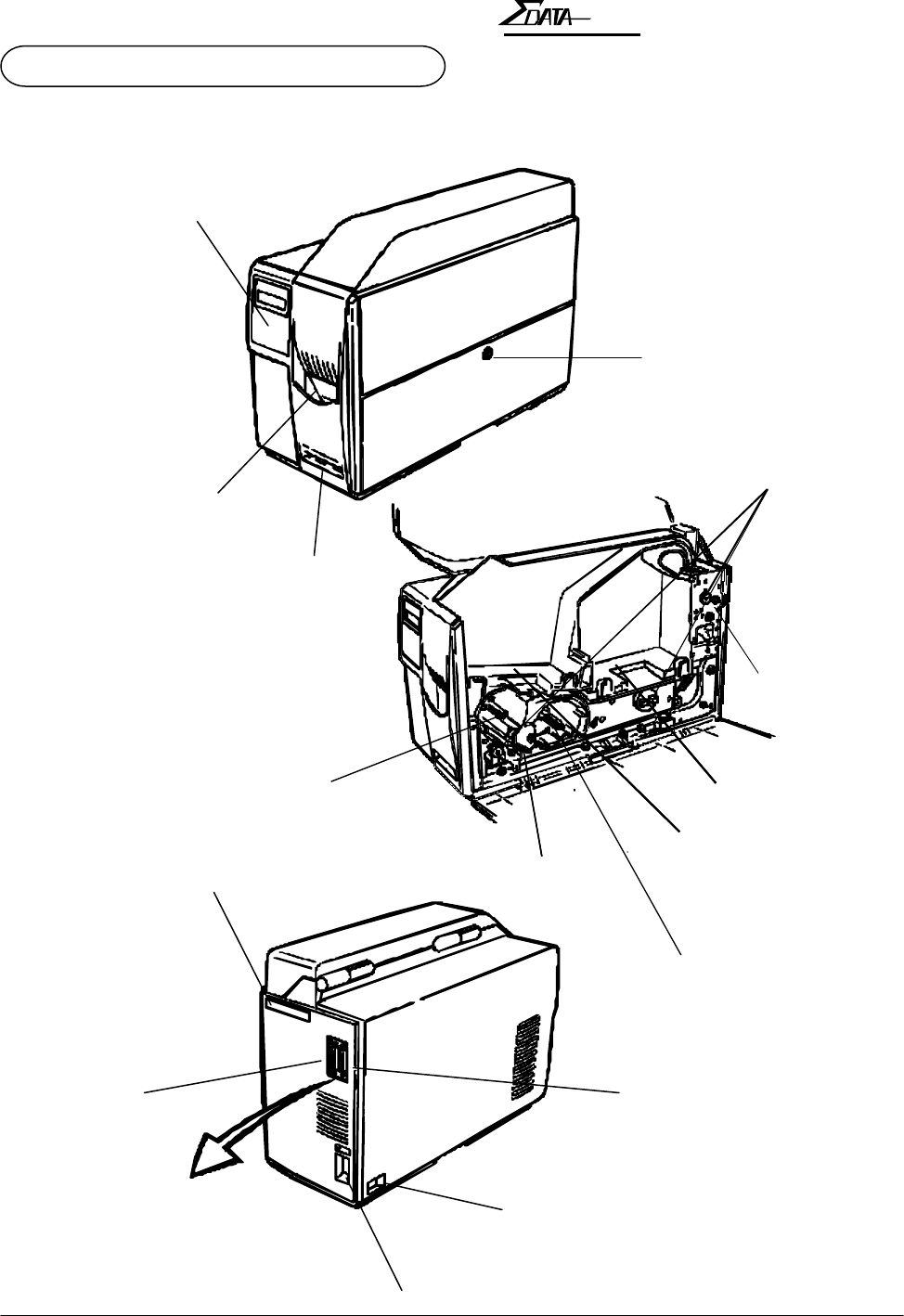 ΣDATA