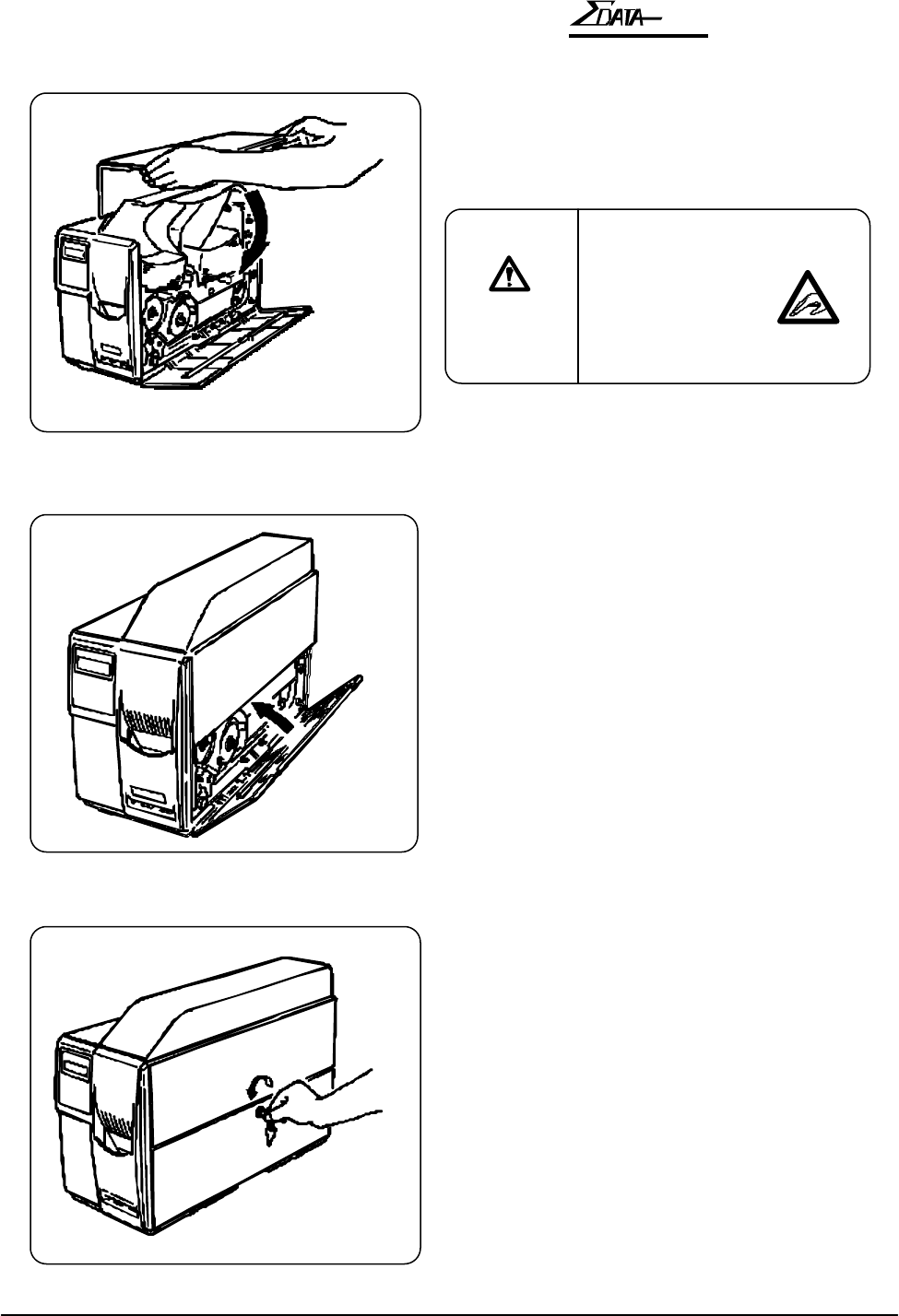 ΣDATA