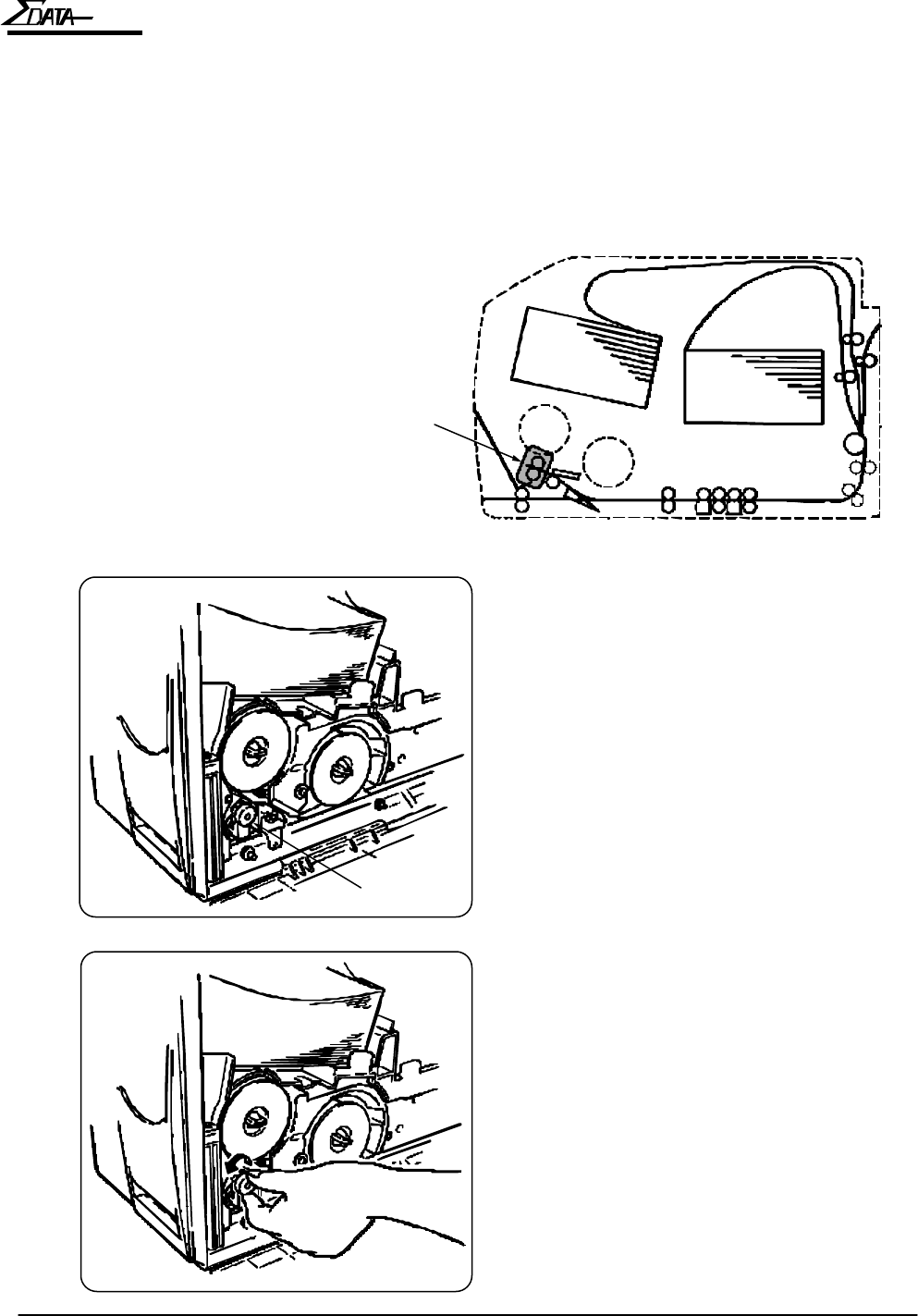 ΣDATA