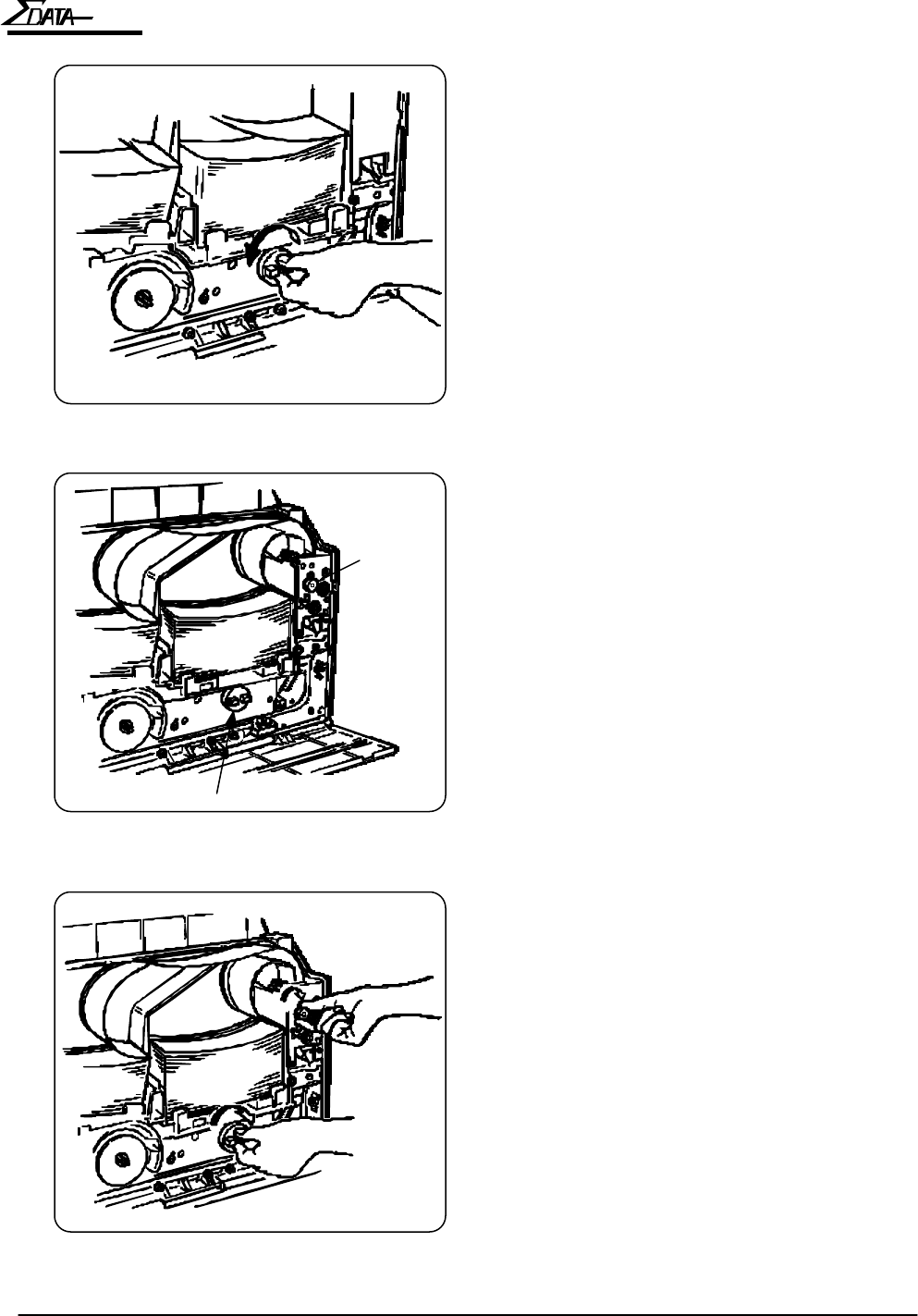 ΣDATA