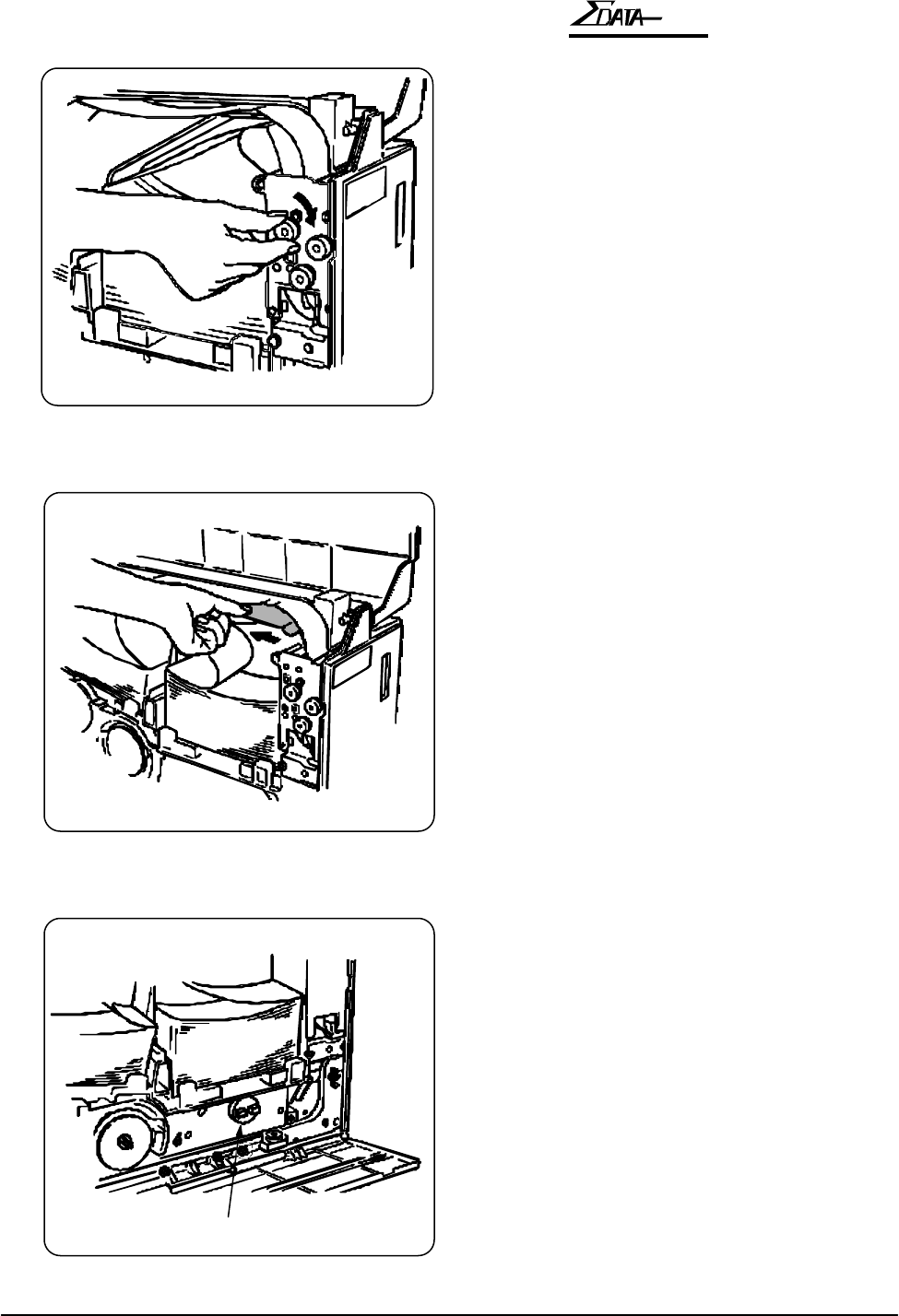 ΣDATA