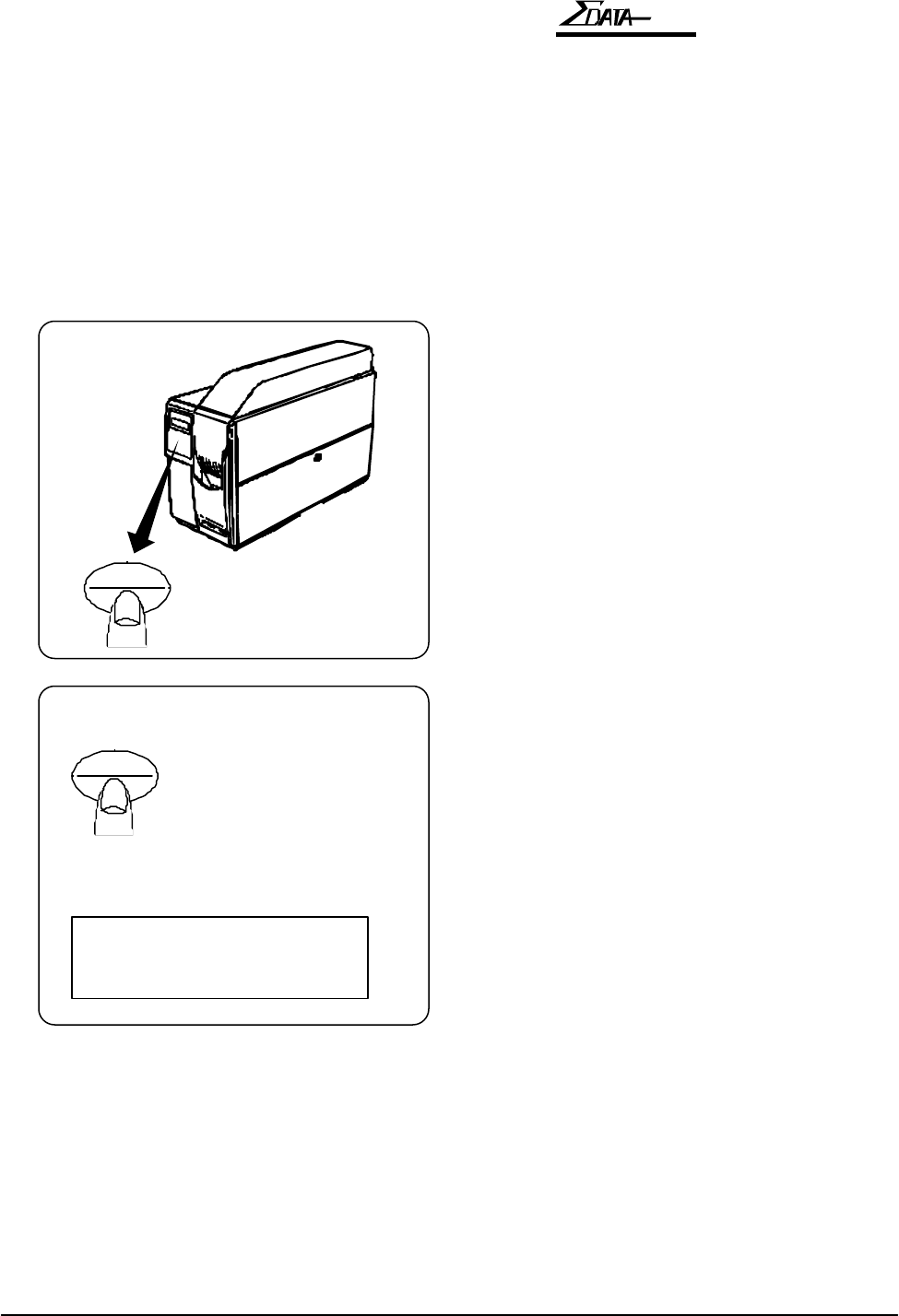 ΣDATA