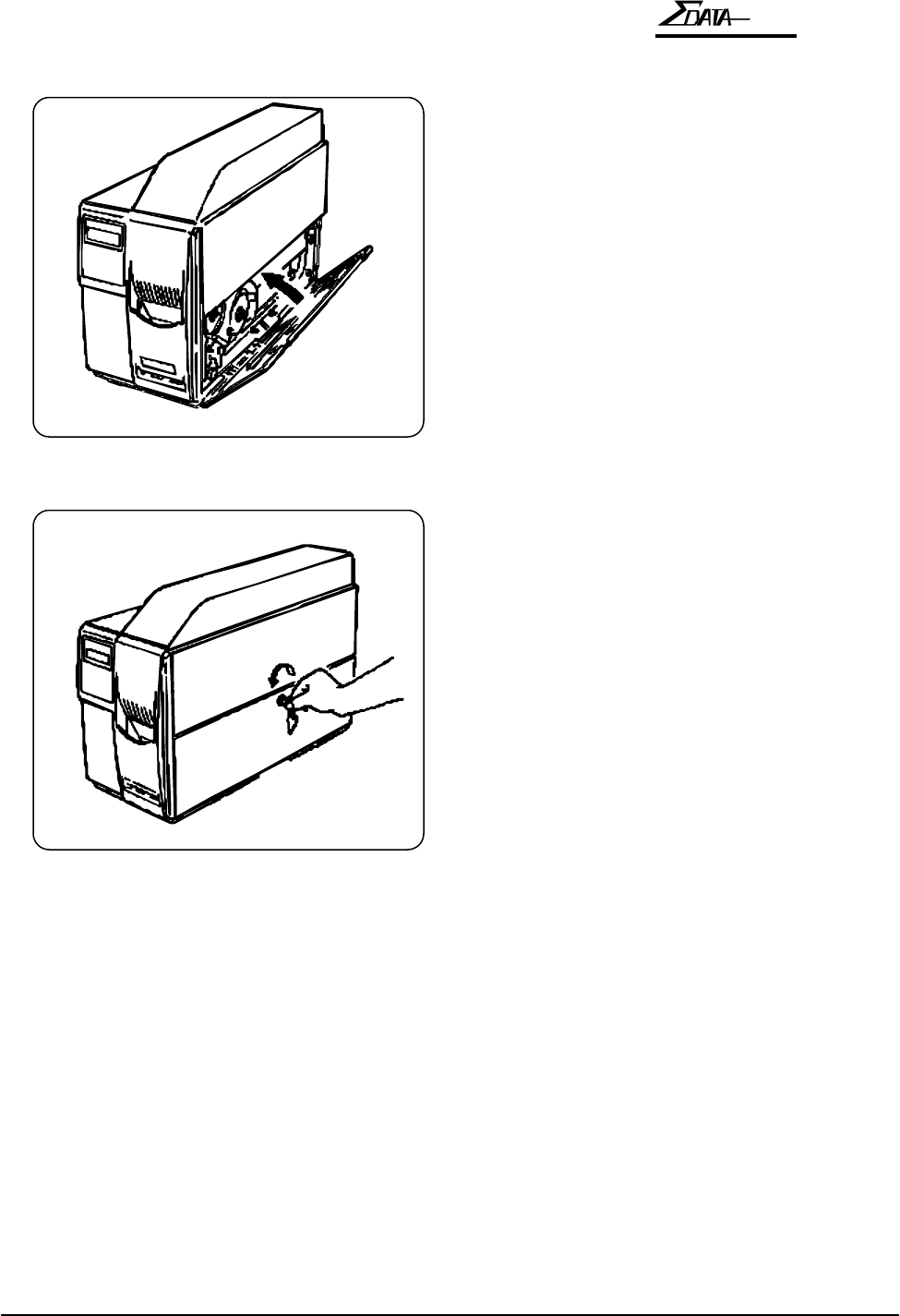 ΣDATA