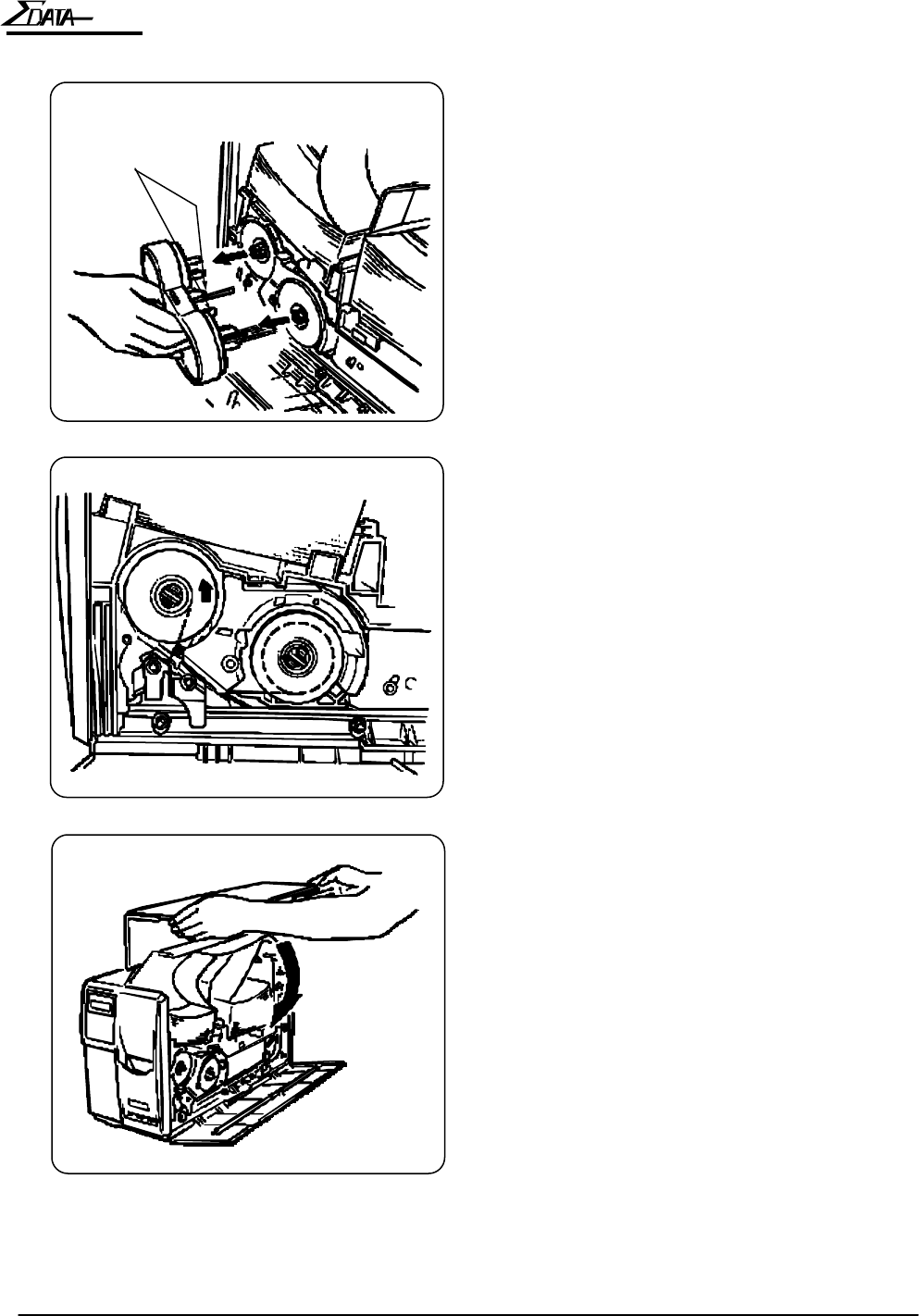 ΣDATA