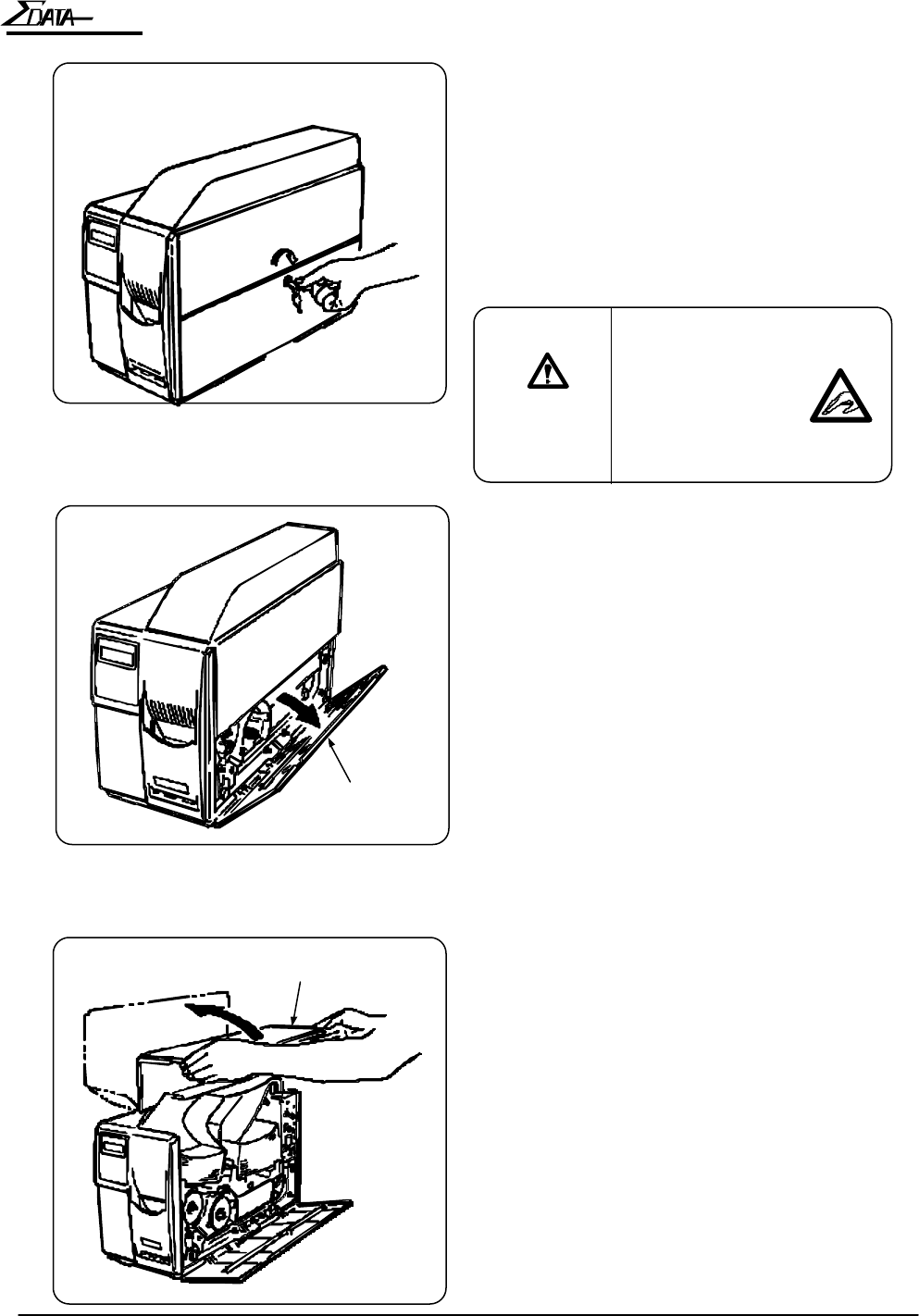 ΣDATA