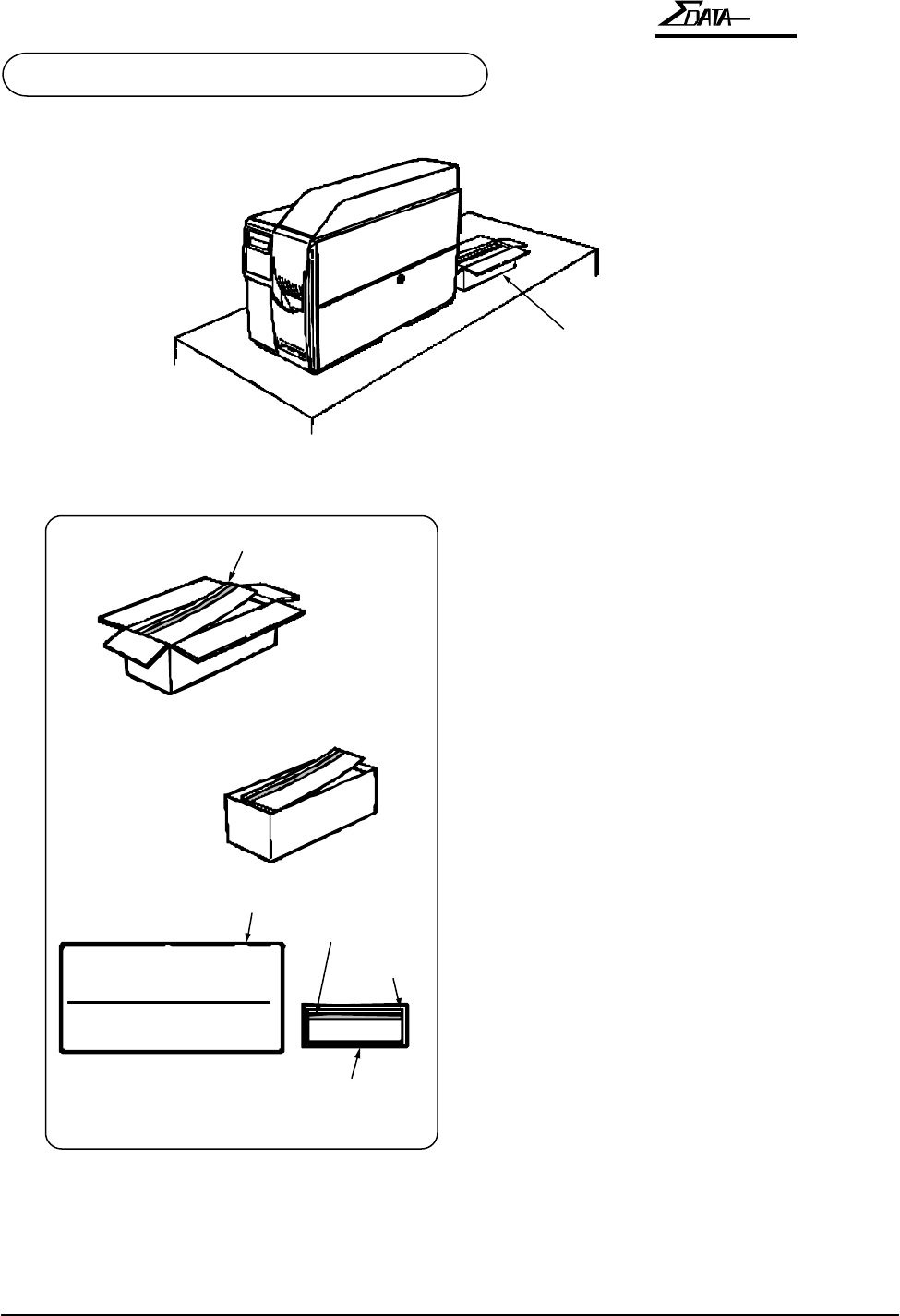 ΣDATA