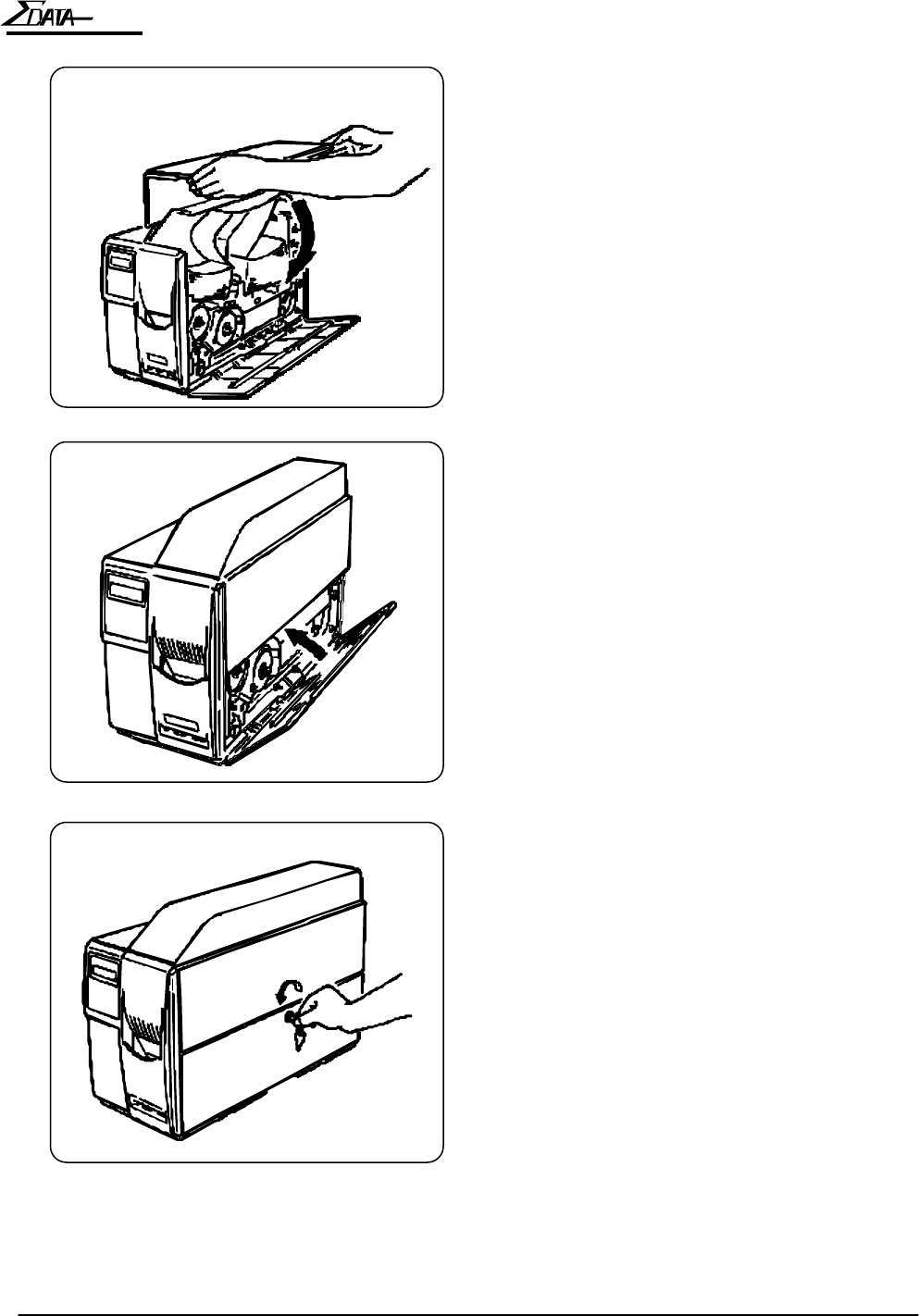 ΣDATA