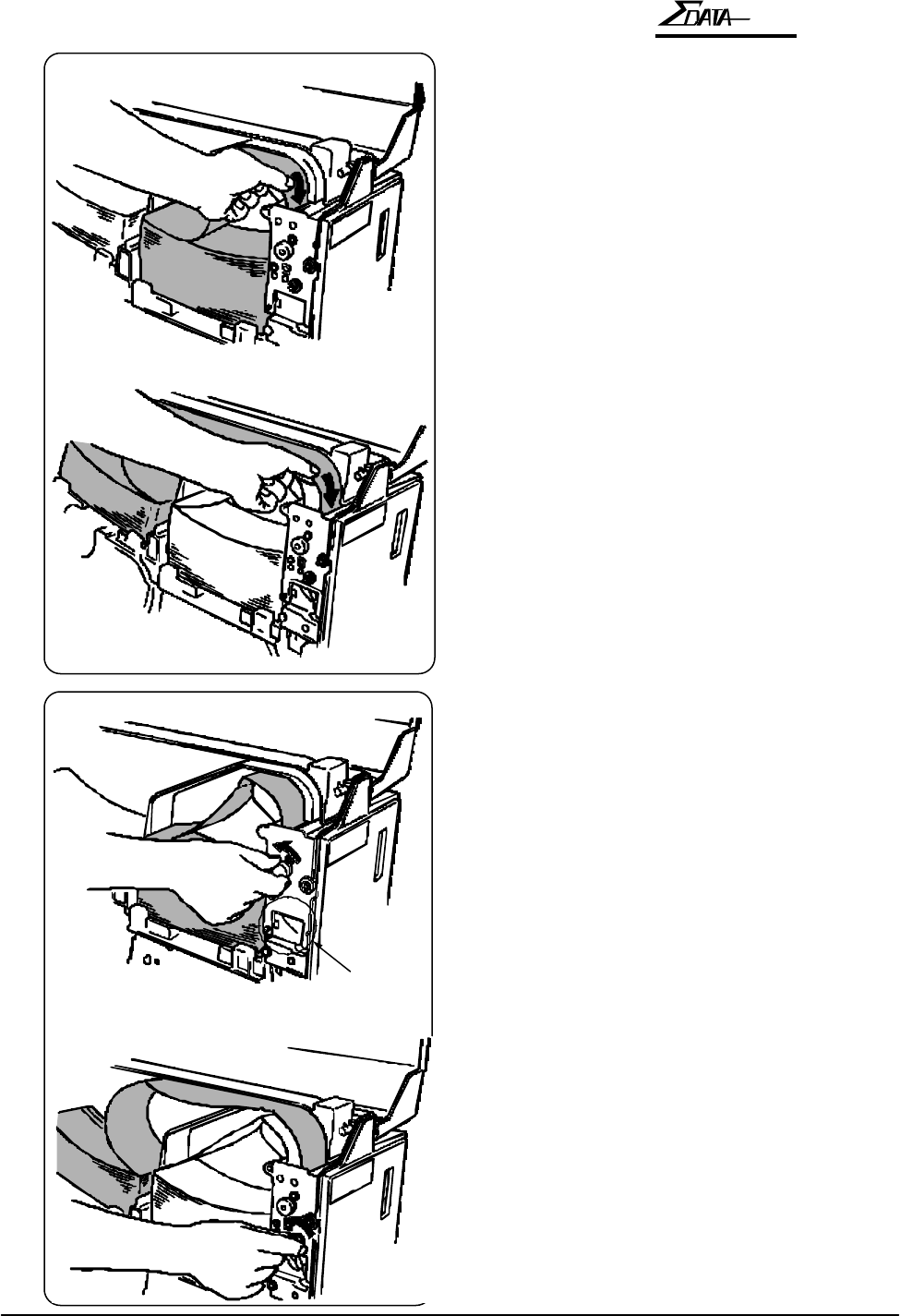 ΣDATA