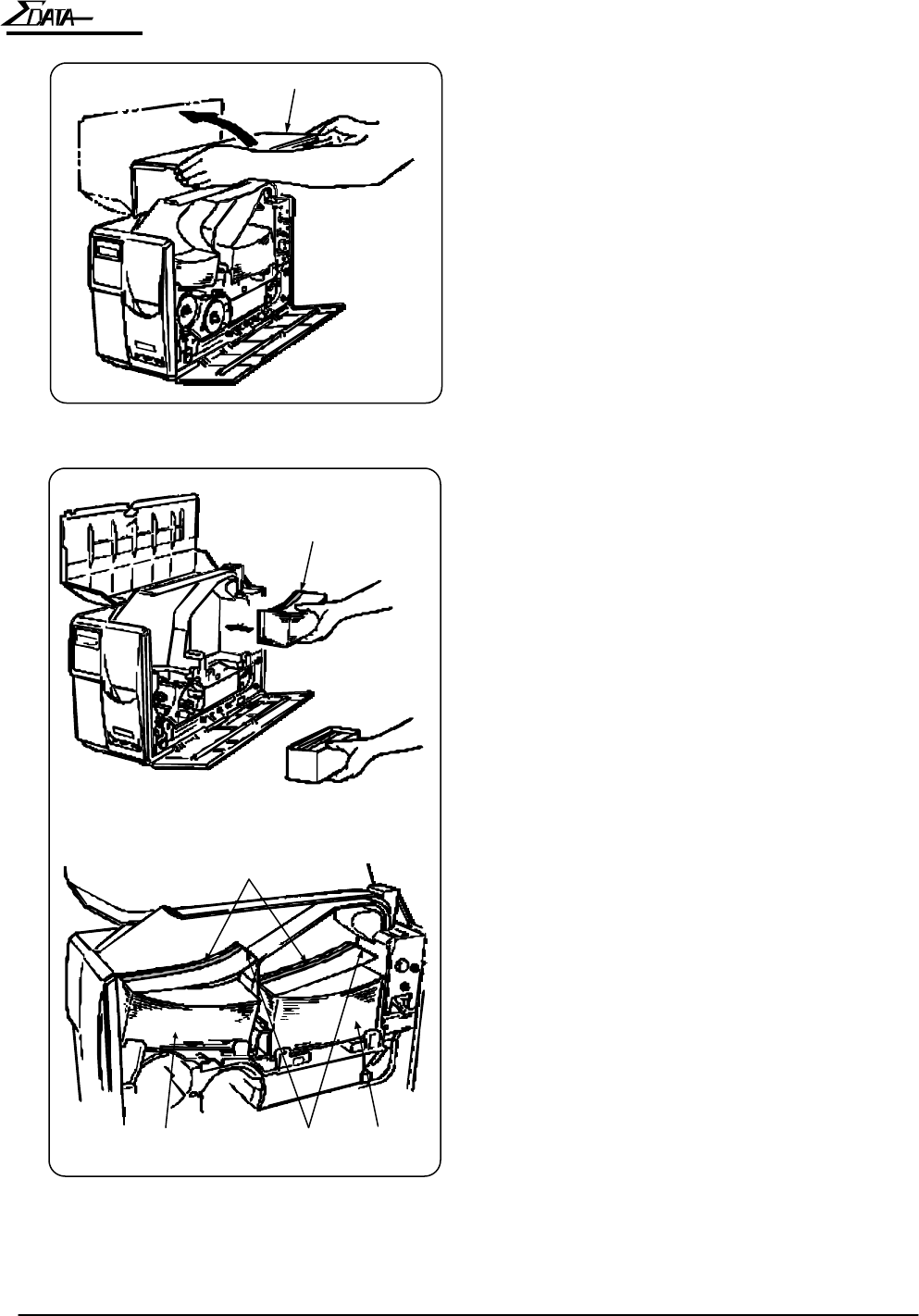 ΣDATA