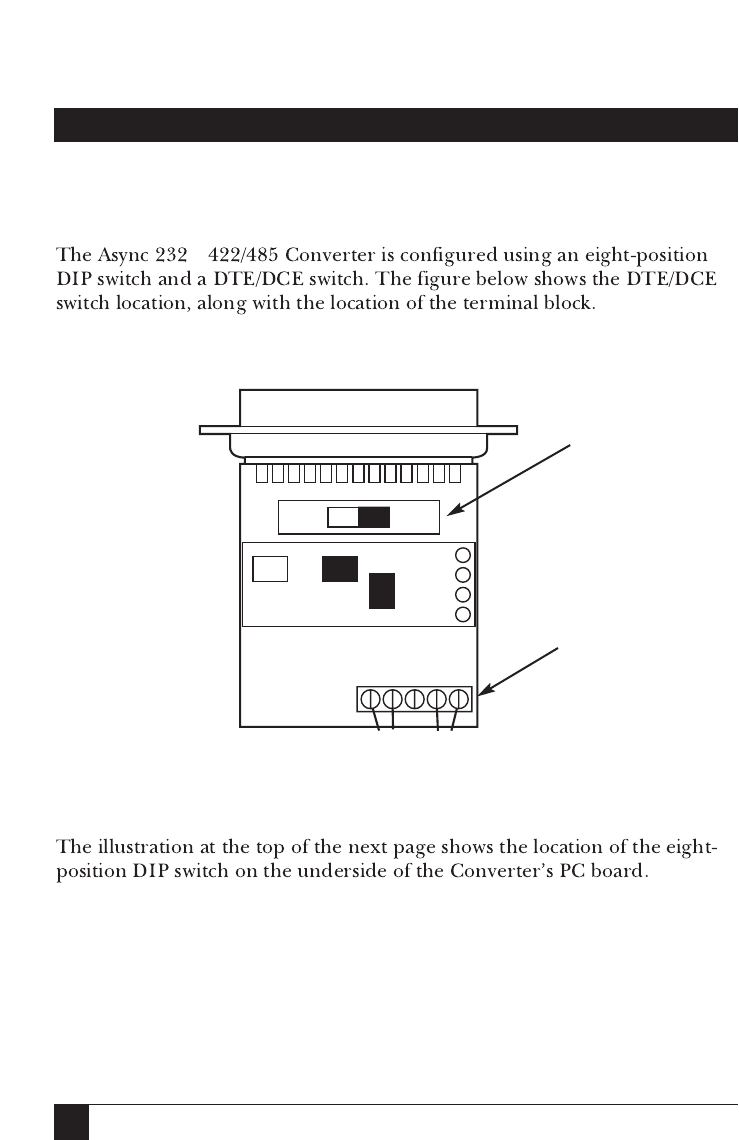 The Async 232 422/485 Converter is configured using an eight-position DIP switch and a DTE/DCE switch. The figure below shows the DTE/DCE switch location, along with the location of the terminal block.

The illustration at the top of the next page shows the location of the eight-position DIP switch on the underside of the Converter's PC board.