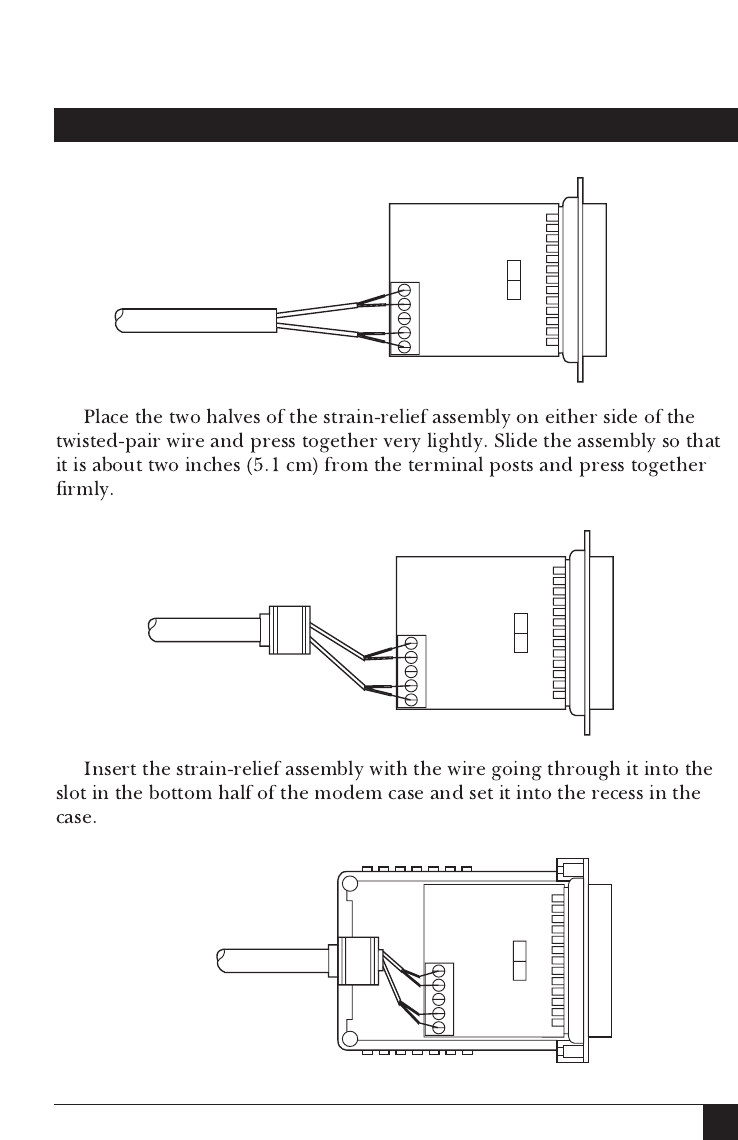 Place the two halves of the strain-relief assembly on either side of the twisted-pair wire and press together very lightly. Slide the assembly so that it is about two inches (5.1 cm) from the terminal posts and press together firmly.

Insert the strain-relief assembly with the wire going through it into the slot in the bottom half of the modem case and set it into the recess in the case.