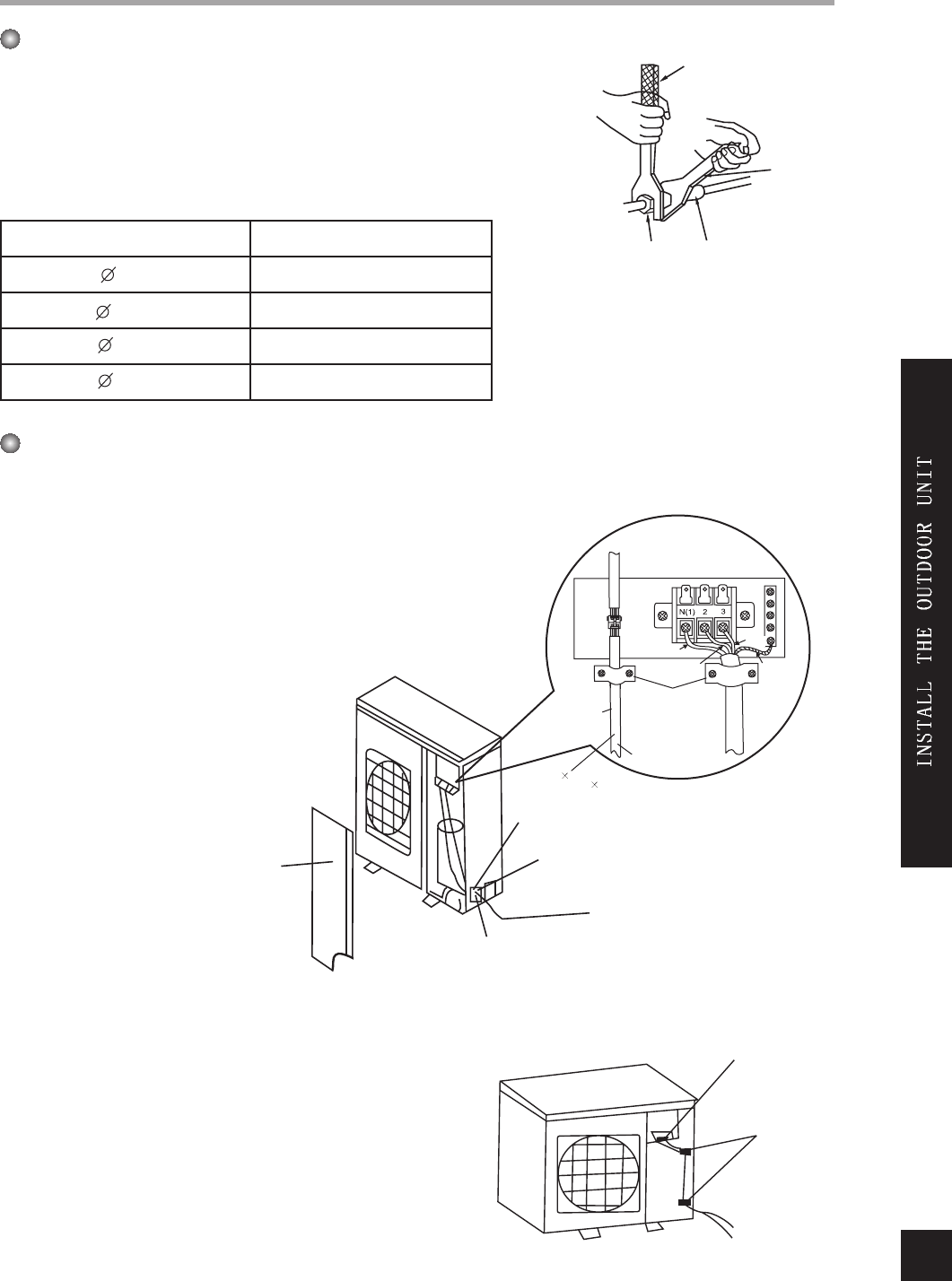 N(1) 2 3

INSTALL THE OUTDOOR UNIT