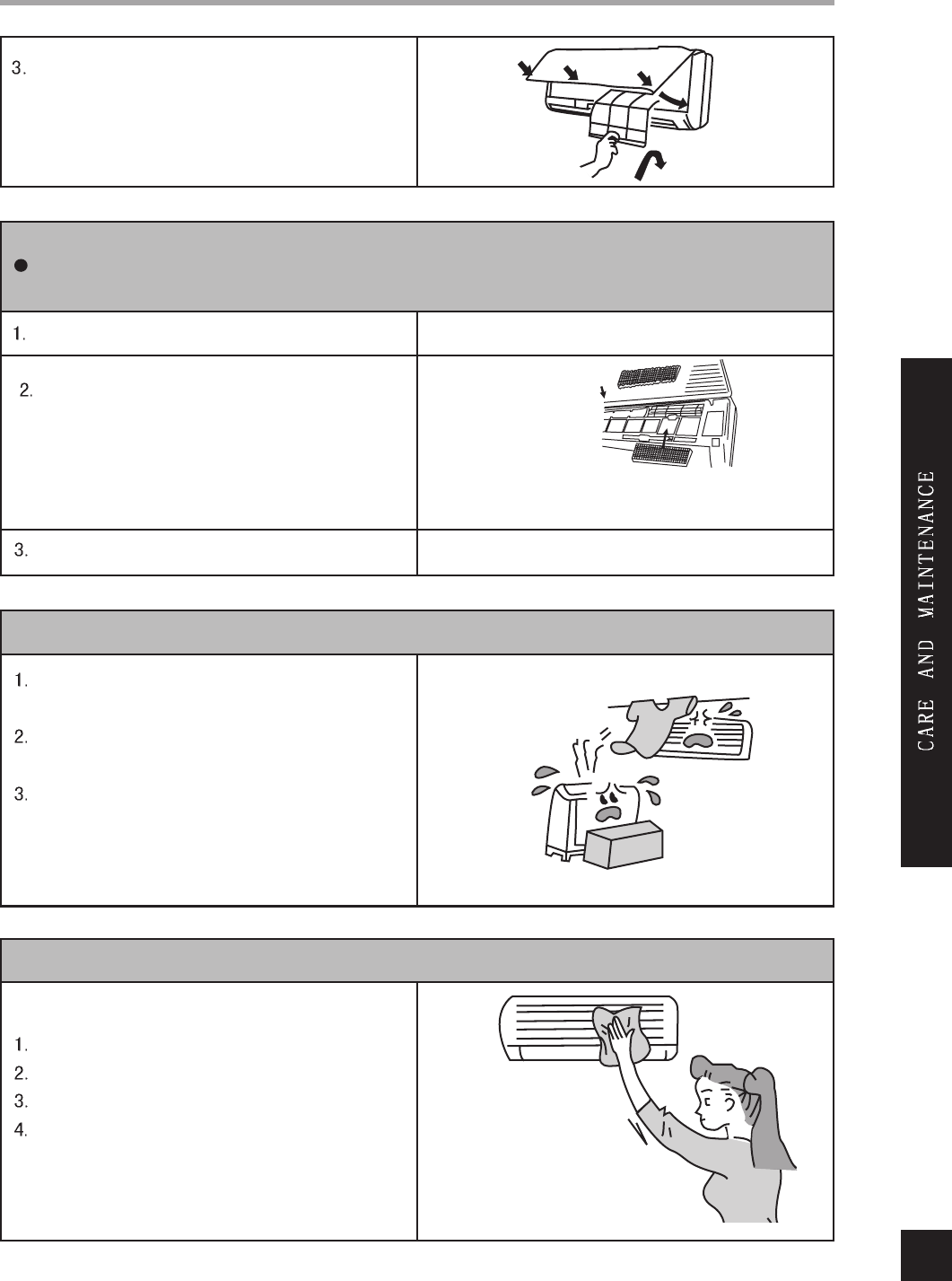 3.

1.

2.

3.

1.

2.

3.

1.
2.
3.
4.

CARE AND MAINTENANCE