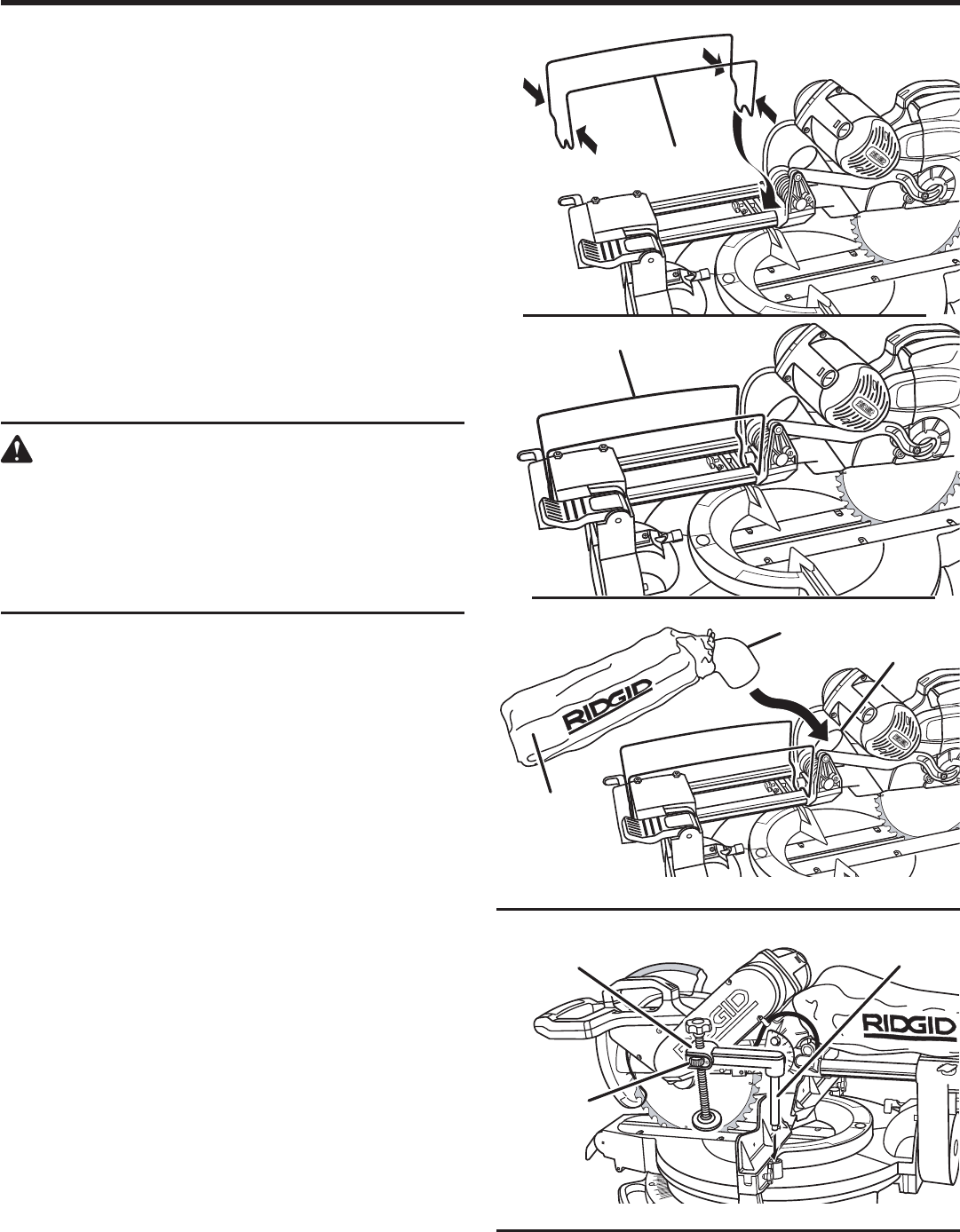 RIDGID

RIDGID

RIDGID