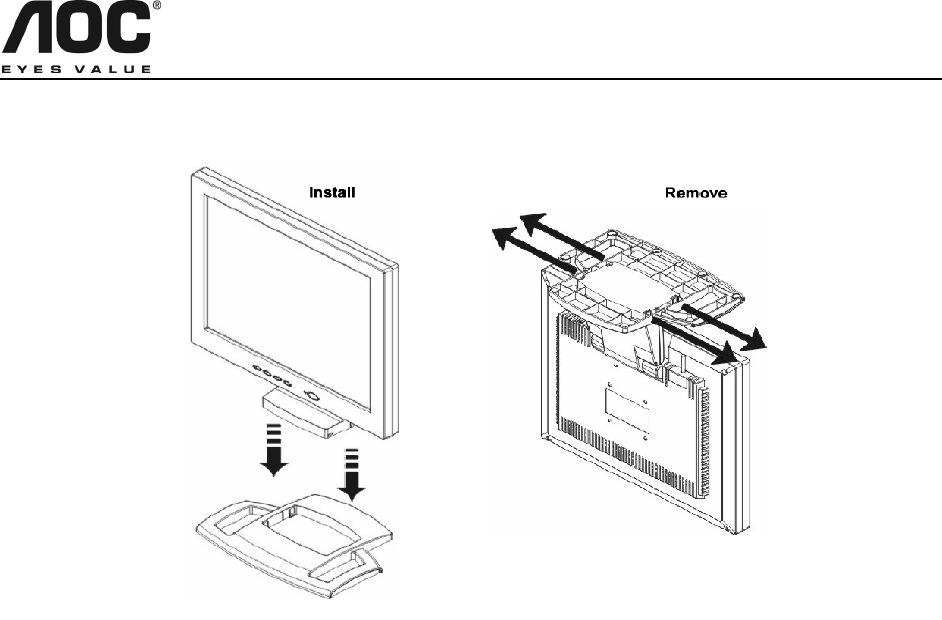 AOC®
EYES VALUE

Install

Remove