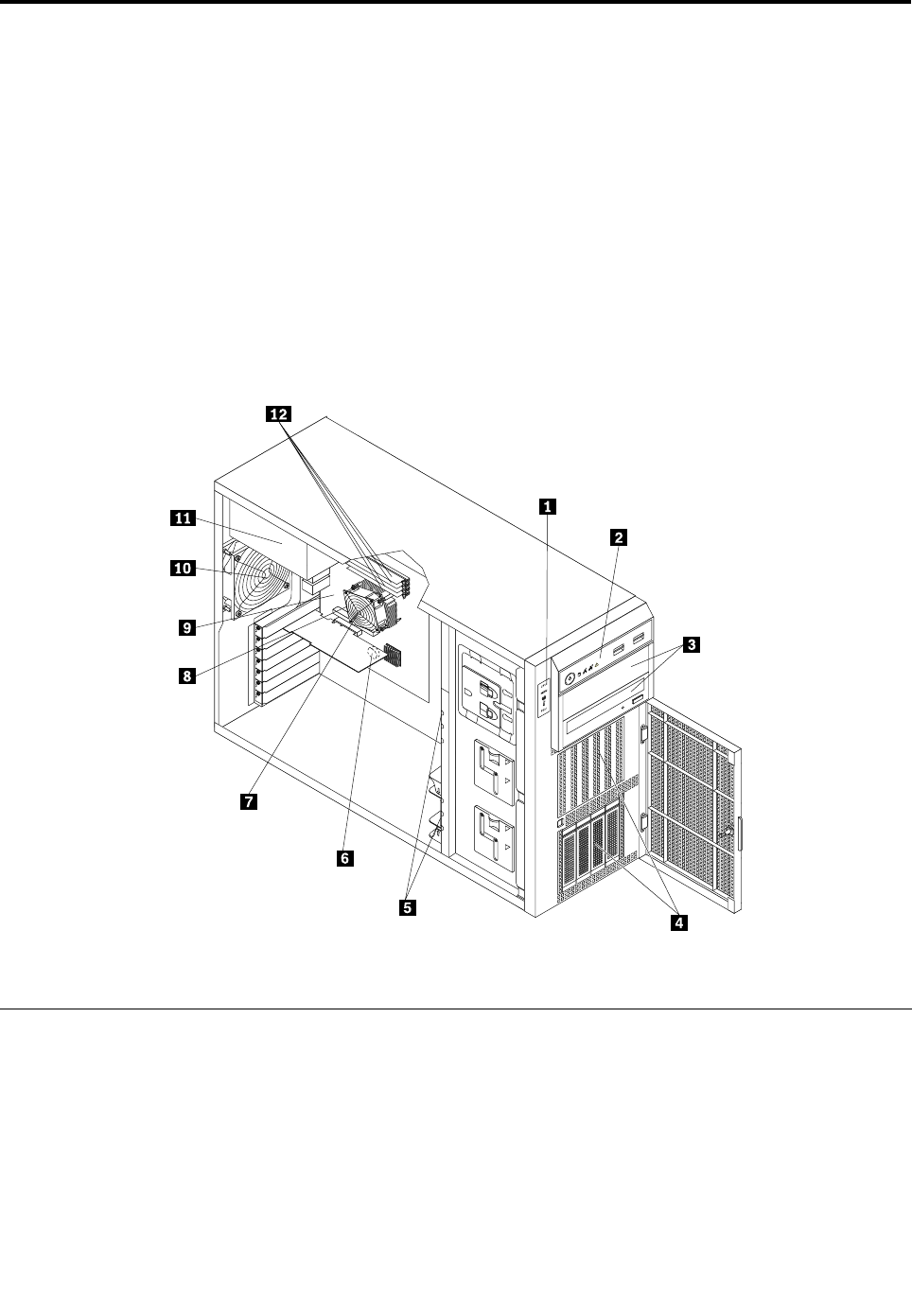 12
11
10
9
8
7
6
5
4
3
2
1