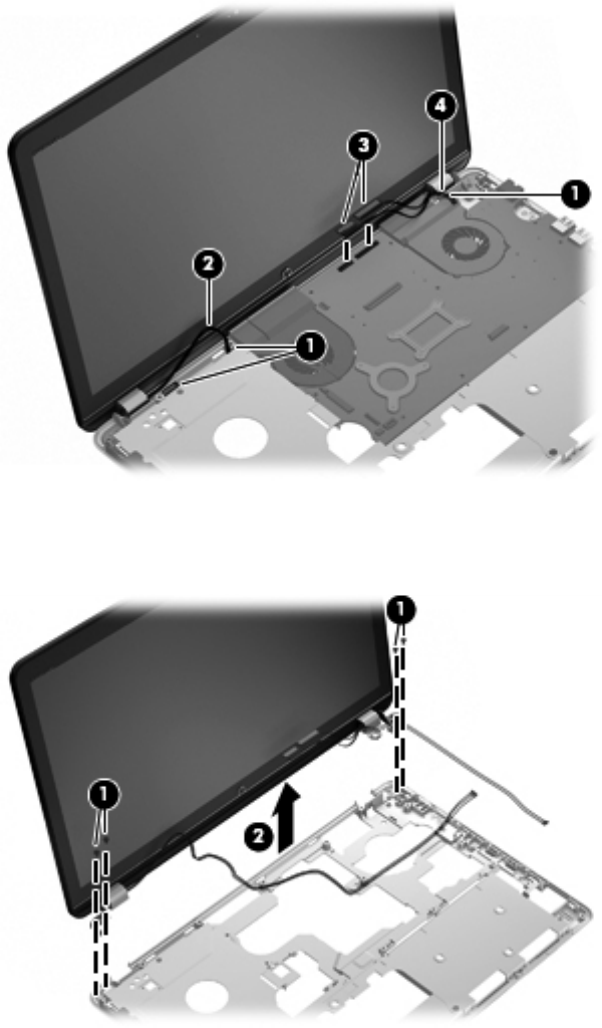 4
3
1
2
1

1
1
2