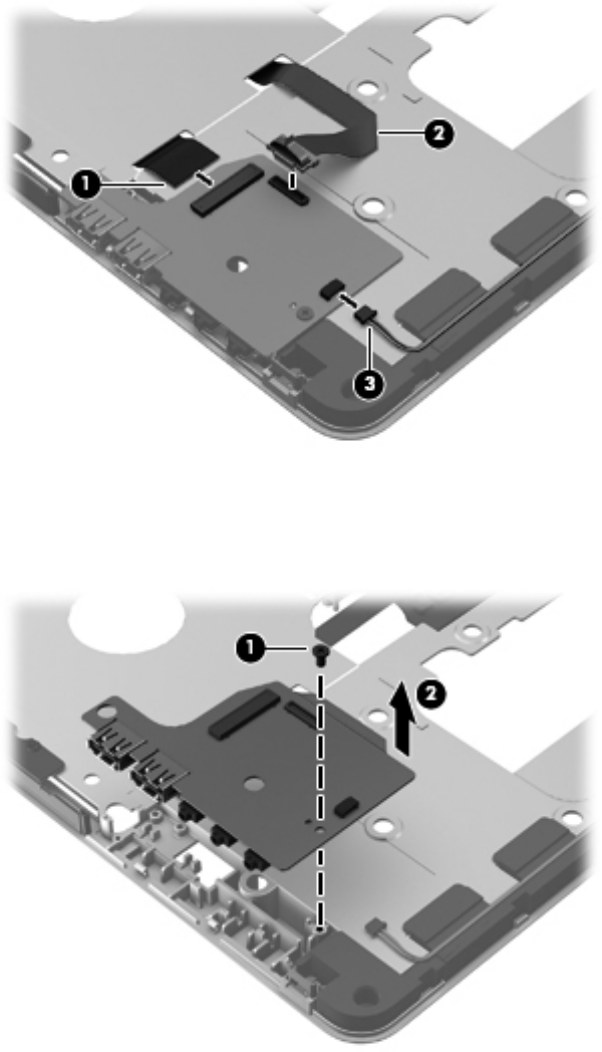 1
2
3

1
2