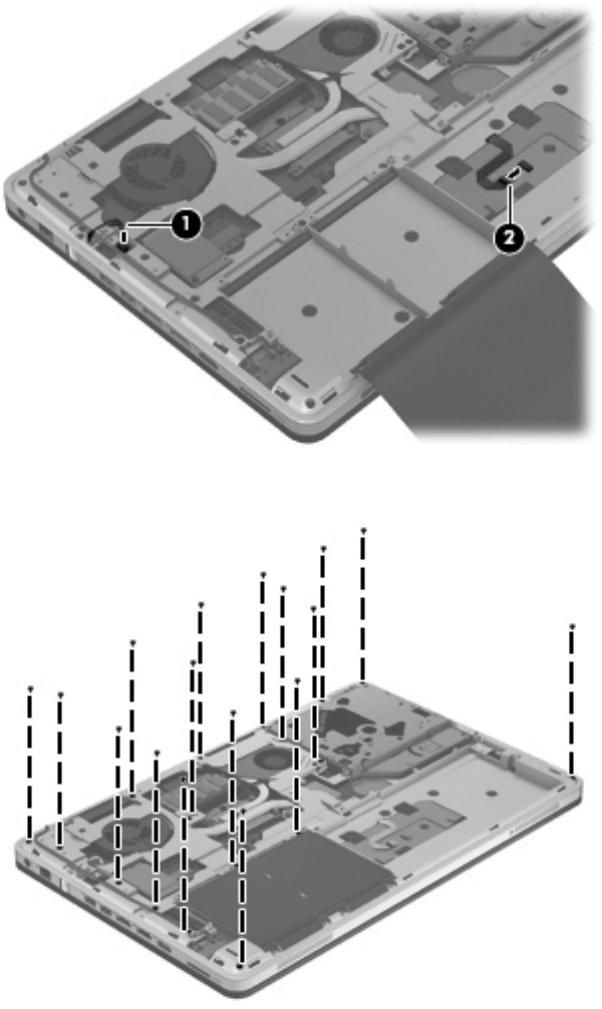 1

2