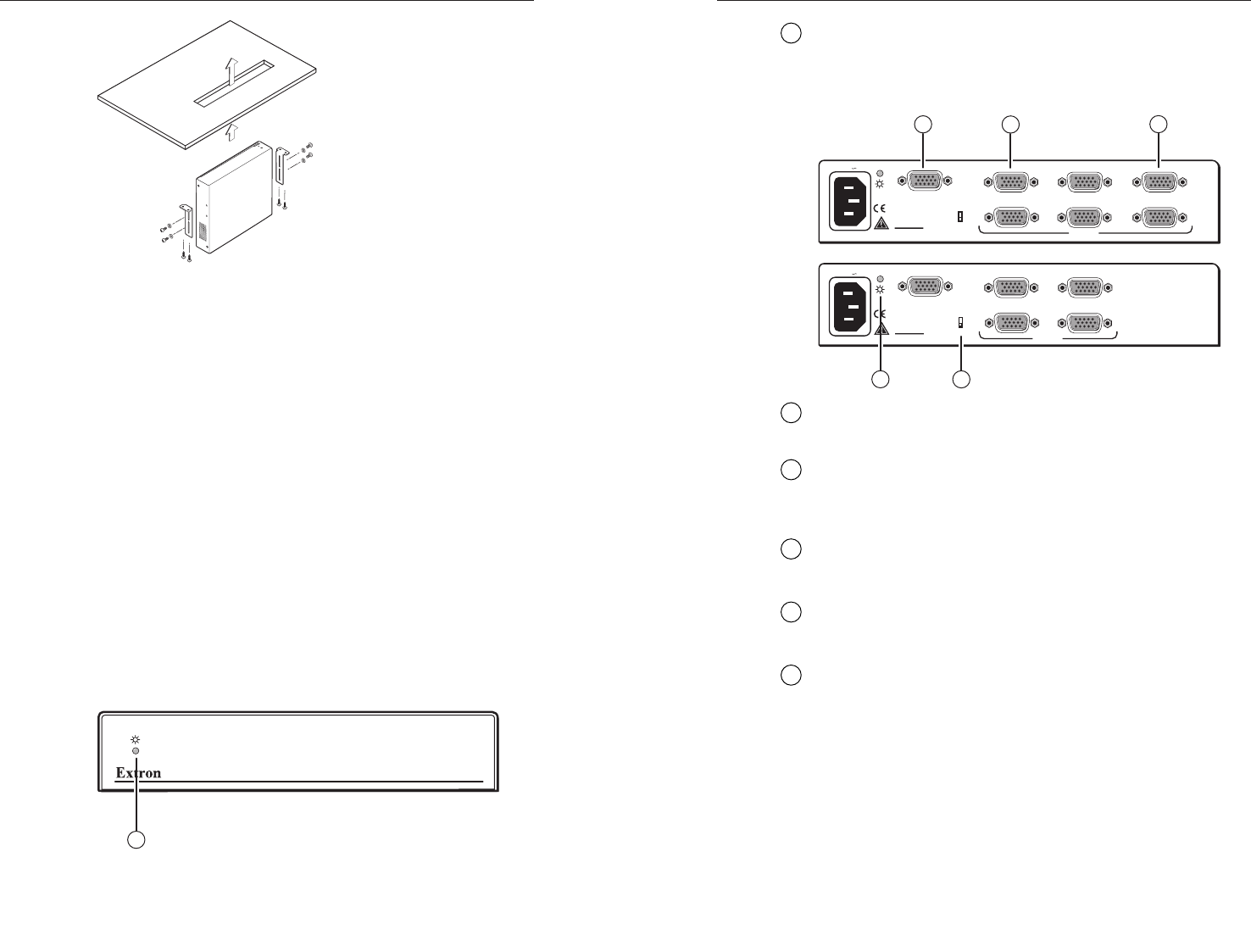 Extron